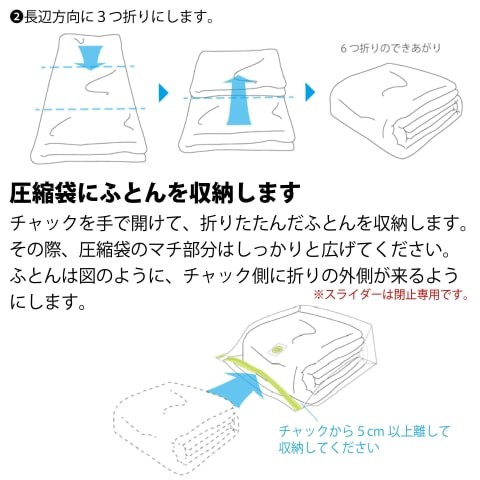 ❷長辺方向に３つ折りにします。

６つ折りのできあがり

圧縮袋にふとんを収納します

チャックを手で開けて、折りたたんだふとんを収納します。その際、圧縮袋のマチ部分はしっかりと広げてください。ふとんは図のように、チャック側に折りの外側が来るようにします。

※スライダーは閉止専用です。

チャックから５cm 以上離して収納してください