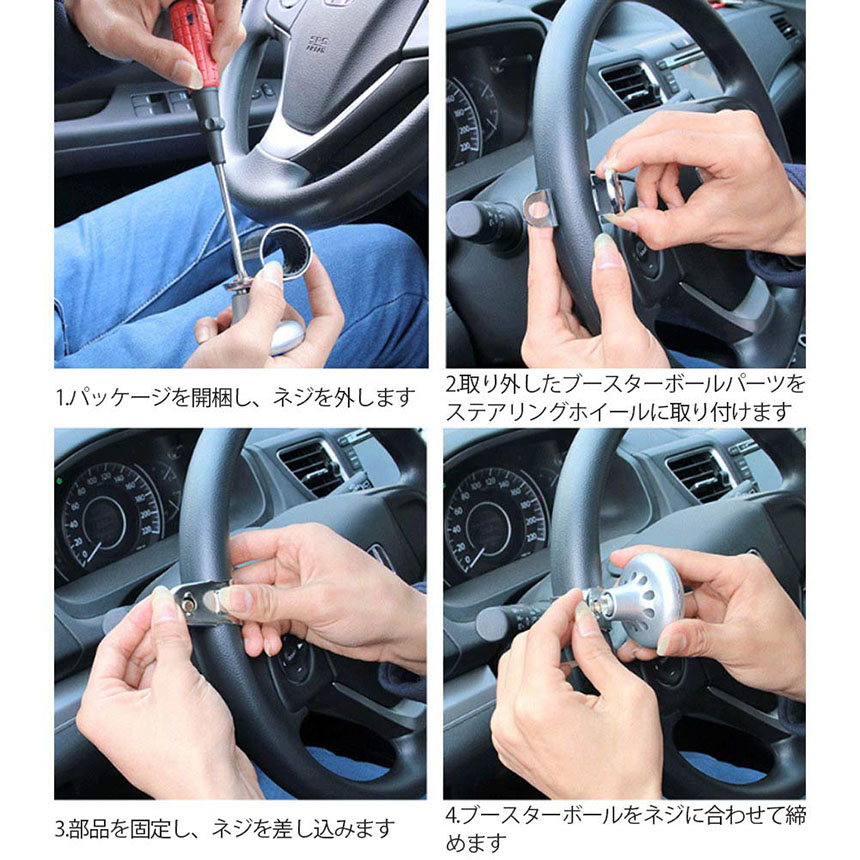 1.パッケージを開梱し、ネジを外します

2.取り外したブースターボールパーツをステアリングホイールに取り付けます

3.部品を固定し、ネジを差し込みます

4.ブースターボールをネジに合わせて締めます