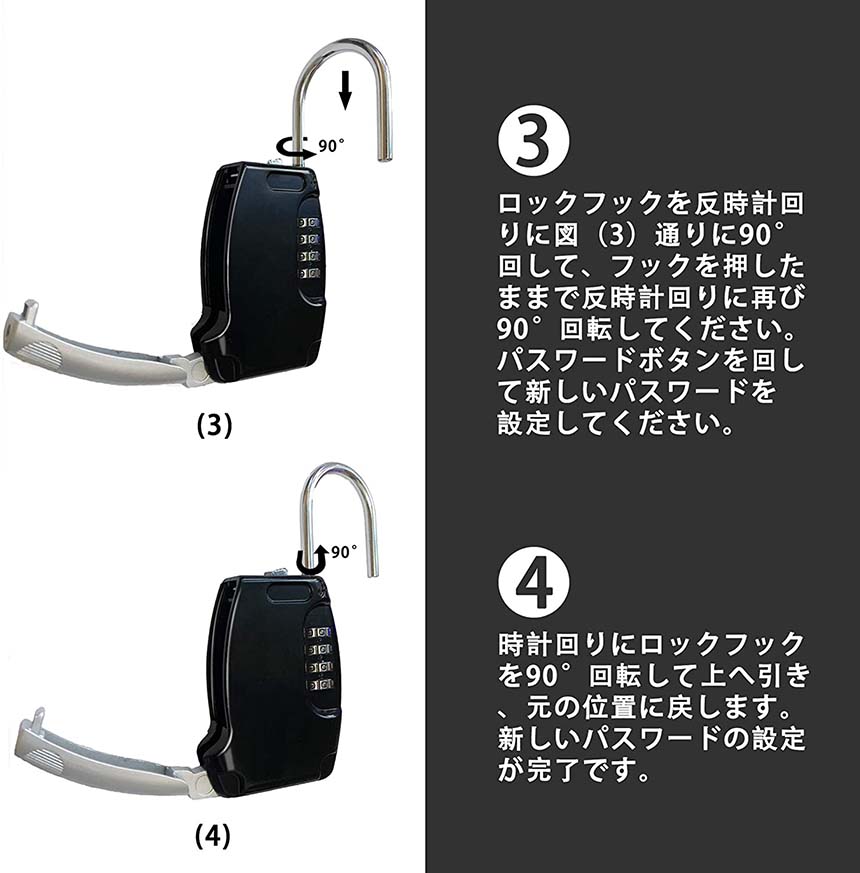 90°

(3)

90°

(4)

③

ロックフックを反時計回りに図（3）通りに90°回して、フックを押したままで反時計回りに再び90°回転してください。パスワードボタンを回して新しいパスワードを設定してください。

④

時計回りにロックフックを90°回転して上へ引き、元の位置に戻します。新しいパスワードの設定が完了です。