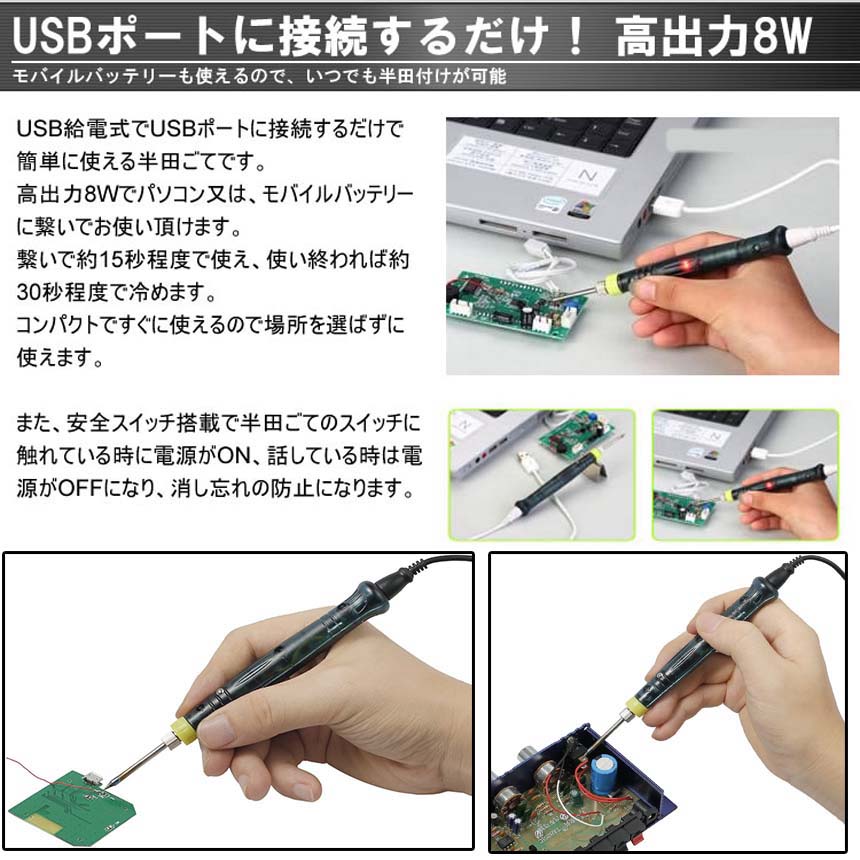 USBポートに接続するだけ！ 高出力8W

モバイルバッテリーも使えるので、いつでも半田付けが可能

USB給電式でUSBポートに接続するだけで簡単に使える半田ごてです。
高出力8Wでパソコン又は、モバイルバッテリーに繋いでお使い頂けます。
繋いで約15秒程度で使え、使い終われば約30秒程度で冷めます。
コンパクトですぐに使えるので場所を選ばずに使えます。

また、安全スイッチ搭載で半田ごてのスイッチに触れている時に電源がON、話している時は電源がOFFになり、消し忘れの防止になります。