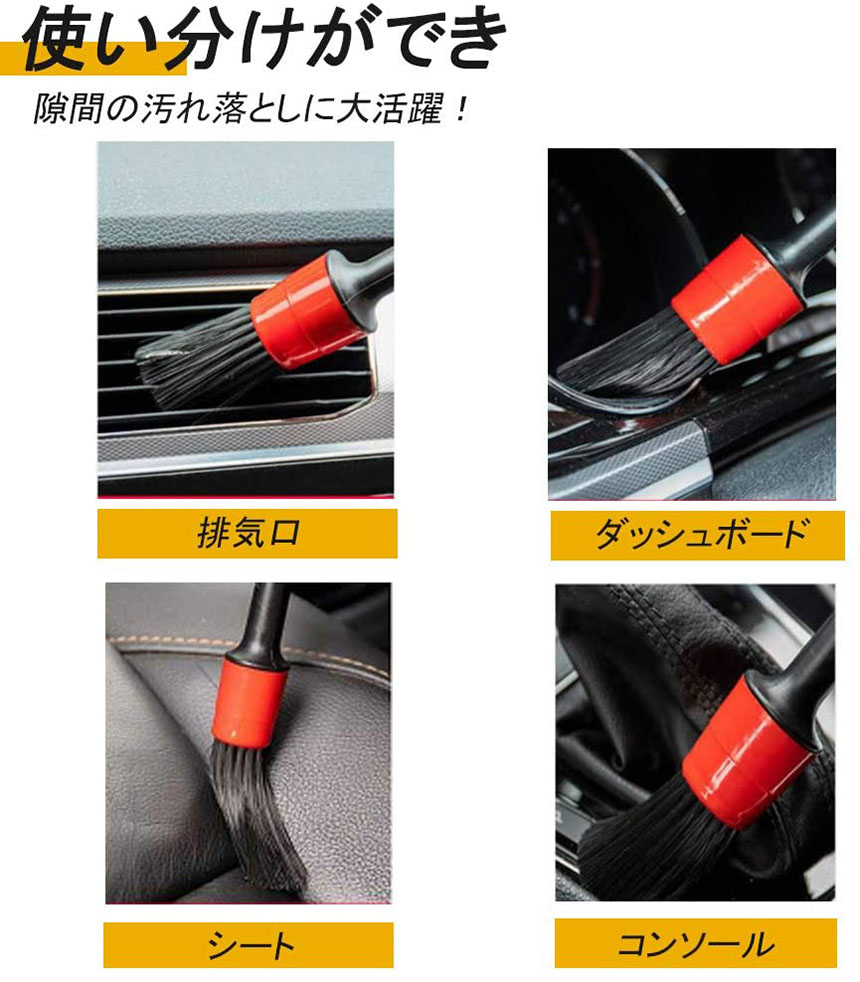 使い分けができ

隙間の汚れ落としに大活躍！

排気口

ダッシュボード

シート

コンソール