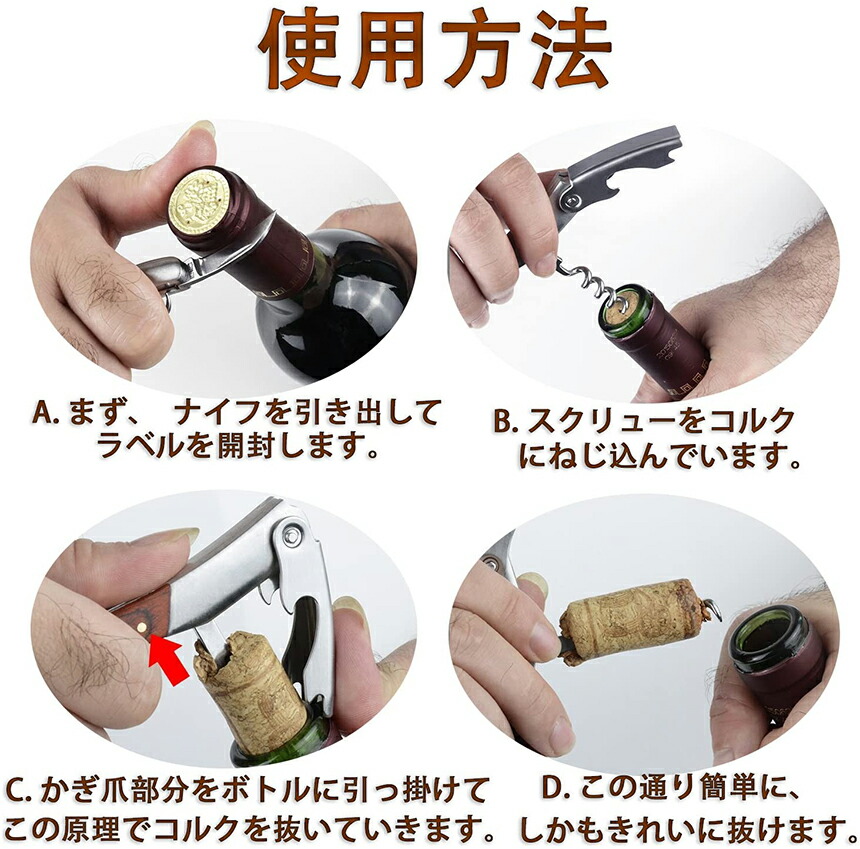 使用方法

A. まず、 ナイフを引き出して
ラベルを開封します。

B. スクリューをコルク
にねじ込んでいます。

C. かぎ爪部分をボトルに引っ掛けて
この原理でコルクを抜いていきます。

D. この通り簡単に、
しかもきれいに抜けます。