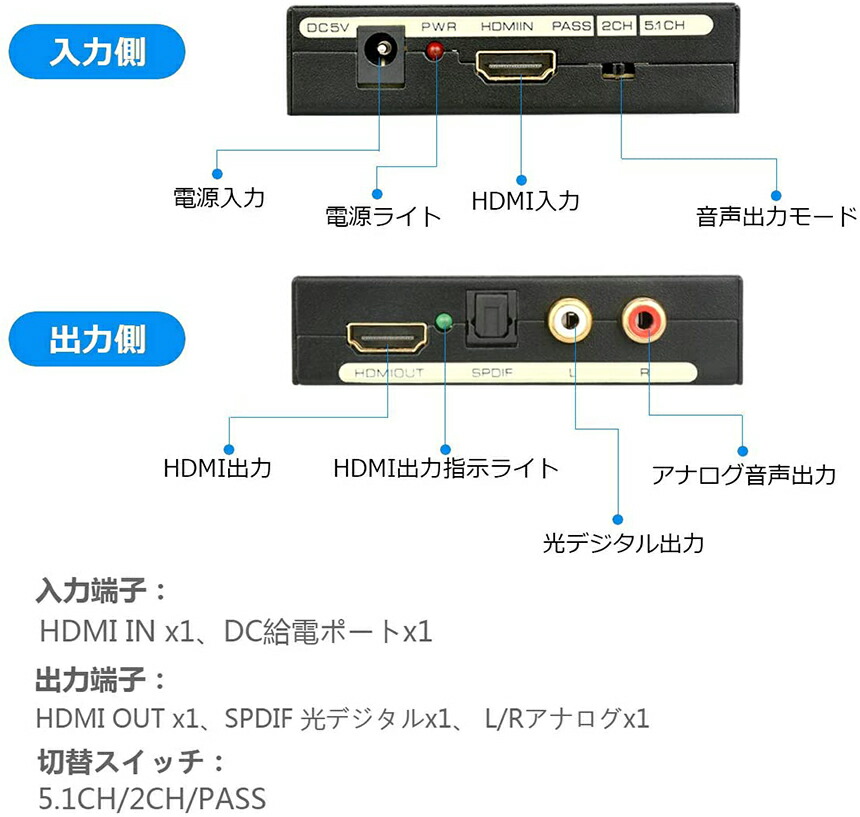 入力側

DC5V PWR HDMIIN PASS 2CH 5.1CH

電源入力

電源ライト

HDMI入力

音声出力モード

出力側

HDMIOUT SPDIF L R

HDMI出力

HDMI出力指示ライト

アナログ音声出力

光デジタル出力

入力端子：
HDMI IN x1、DC給電ポートx1

出力端子：
HDMI OUT x1、SPDIF 光デジタルx1、 L/Rアナログx1

切替スイッチ：
5.1CH/2CH/PASS