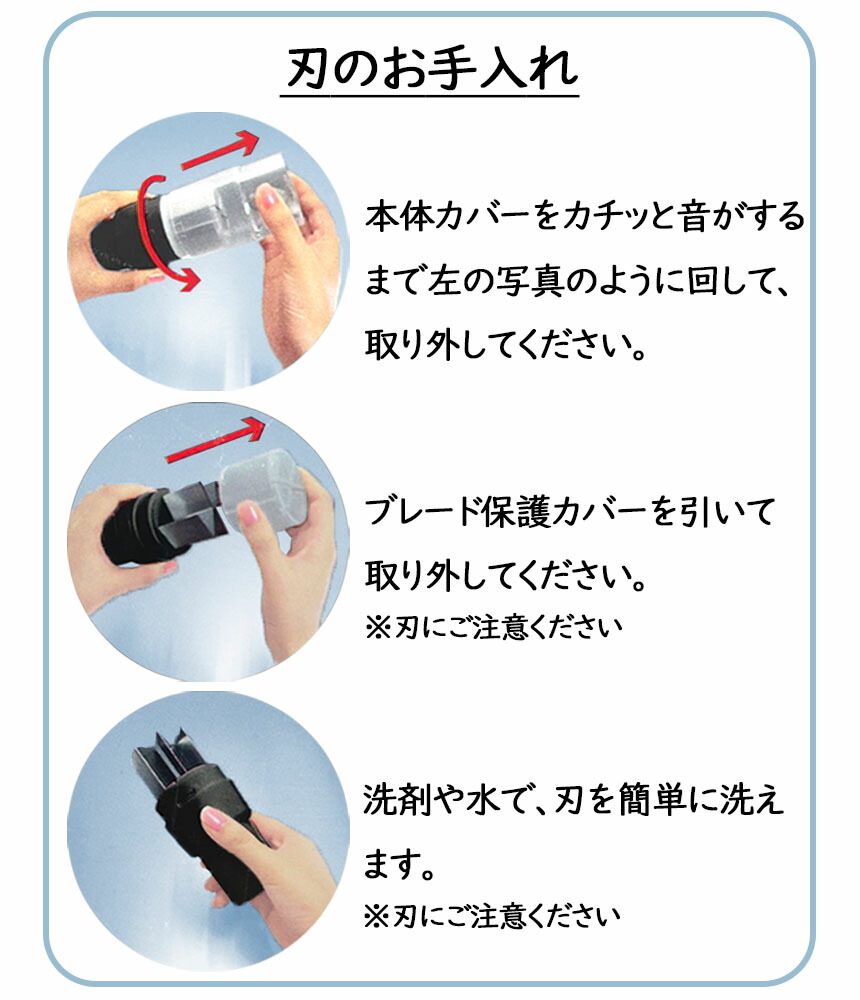 刃のお手入れ

本体カバーをカチッと音がするまで左の写真のように回して、取り外してください。

ブレード保護カバーを引いて取り外してください。
※刃にご注意ください

洗剤や水で、刃を簡単に洗えます。
※刃にご注意ください