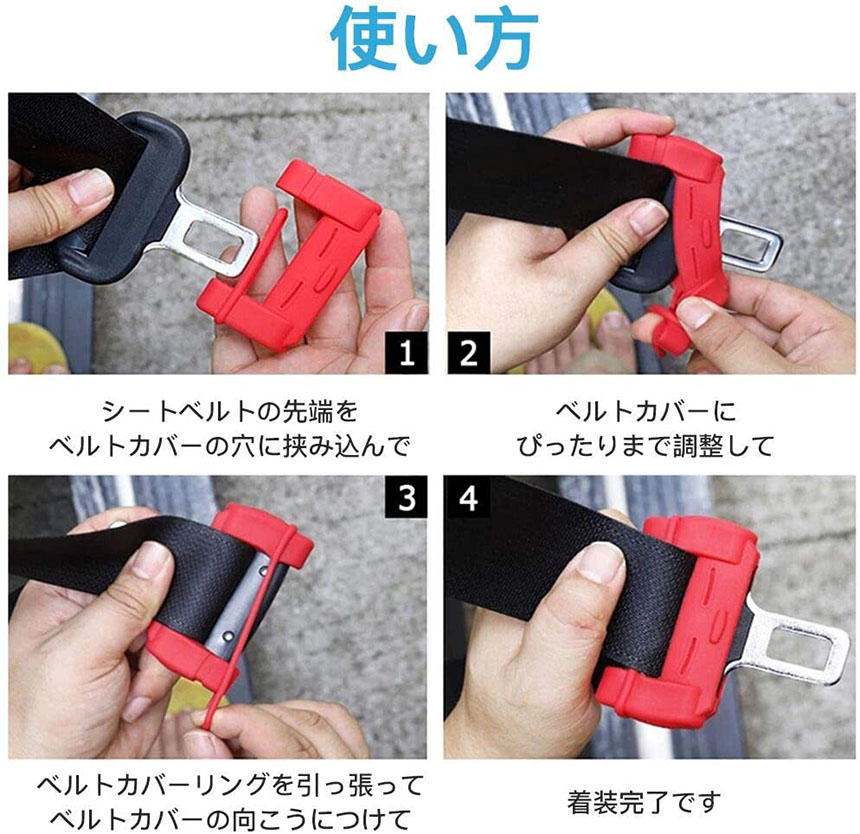 使い方

1

シートベルトの先端を
ベルトカバーの穴に挟み込んで

2

ベルトカバーに
ぴったりまで調整して

3

ベルトカバーリングを引っ張って
ベルトカバーの向こうにつけて

4

着装完了です