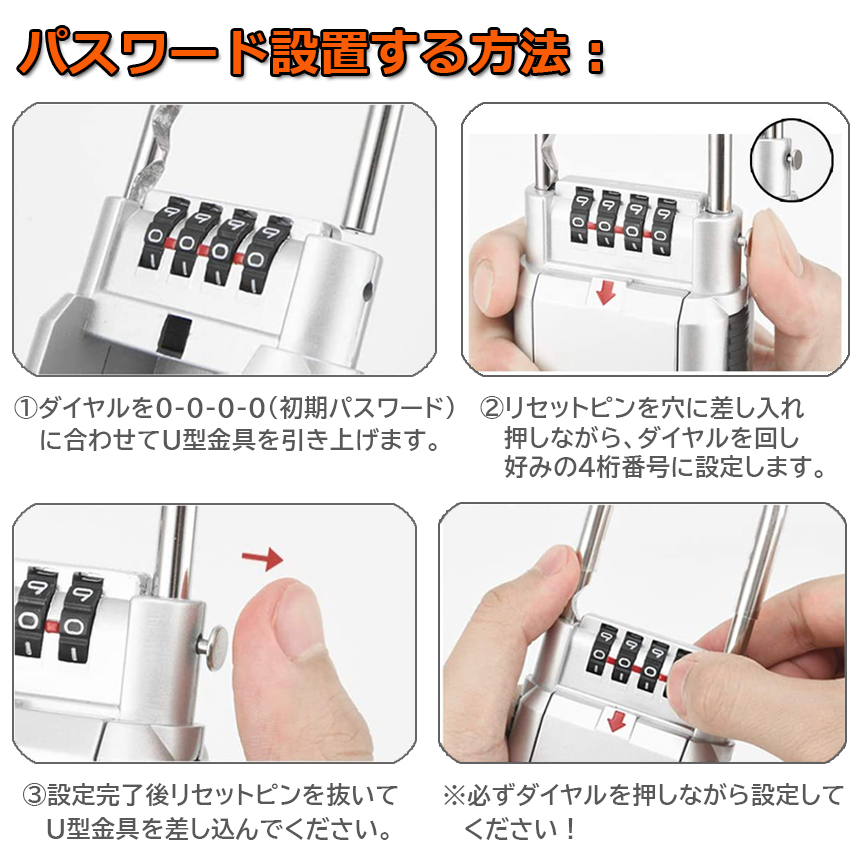 パスワード設置する方法：

①ダイヤルを0-0-0-0（初期パスワード）に合わせてU型金具を引き上げます。

②リセットピンを穴に差し入れ押しながら、ダイヤルを回し好みの4桁番号に設定します。

③設定完了後リセットピンを抜いてU型金具を差し込んでください。

※必ずダイヤルを押しながら設定してください！