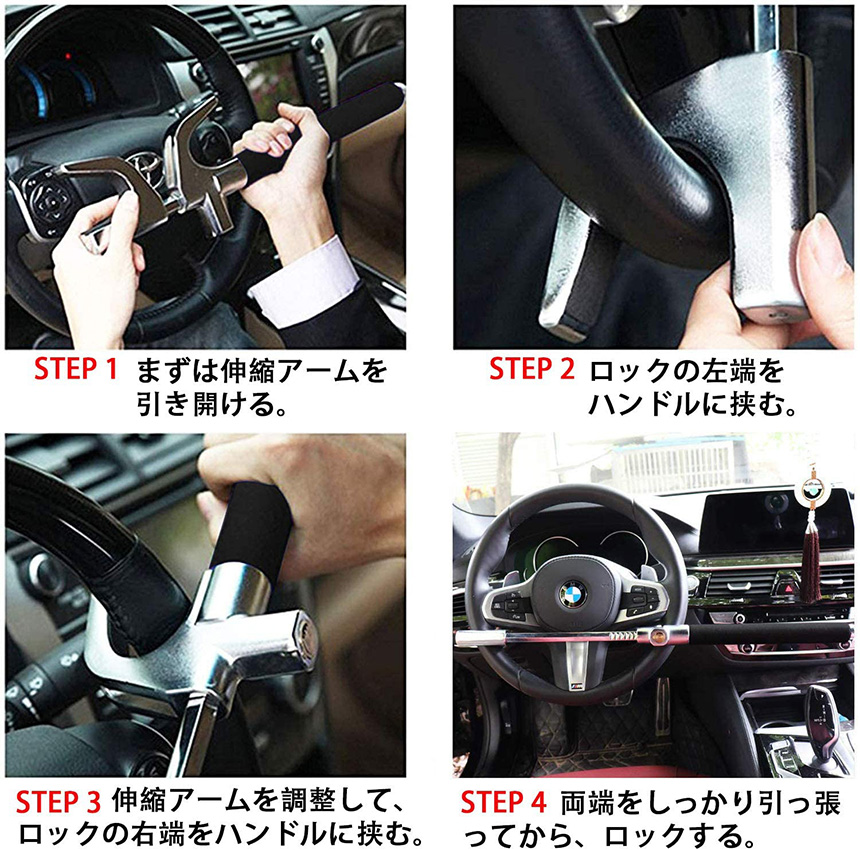 STEP 1 まずは伸縮アームを引き開ける。

STEP 2 ロックの左端をハンドルに挟む。

STEP 3 伸縮アームを調整して、ロックの右端をハンドルに挟む。

STEP 4 両端をしっかり引っ張ってから、ロックする。