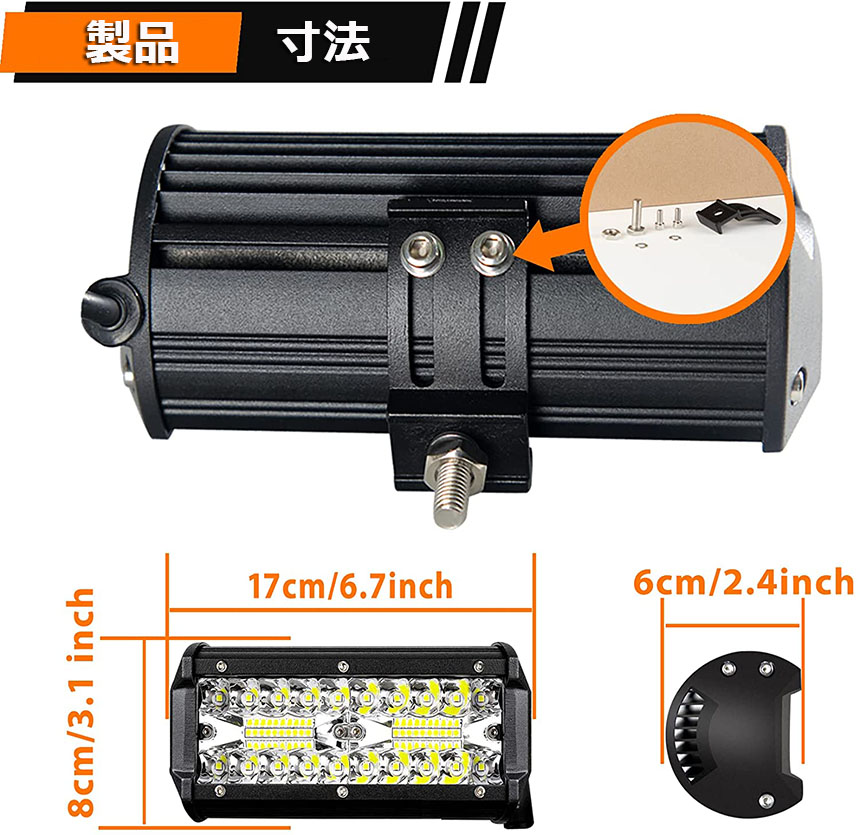 製品 寸法

17cm/6.7inch

6cm/2.4inch

8cm/3.1 inch