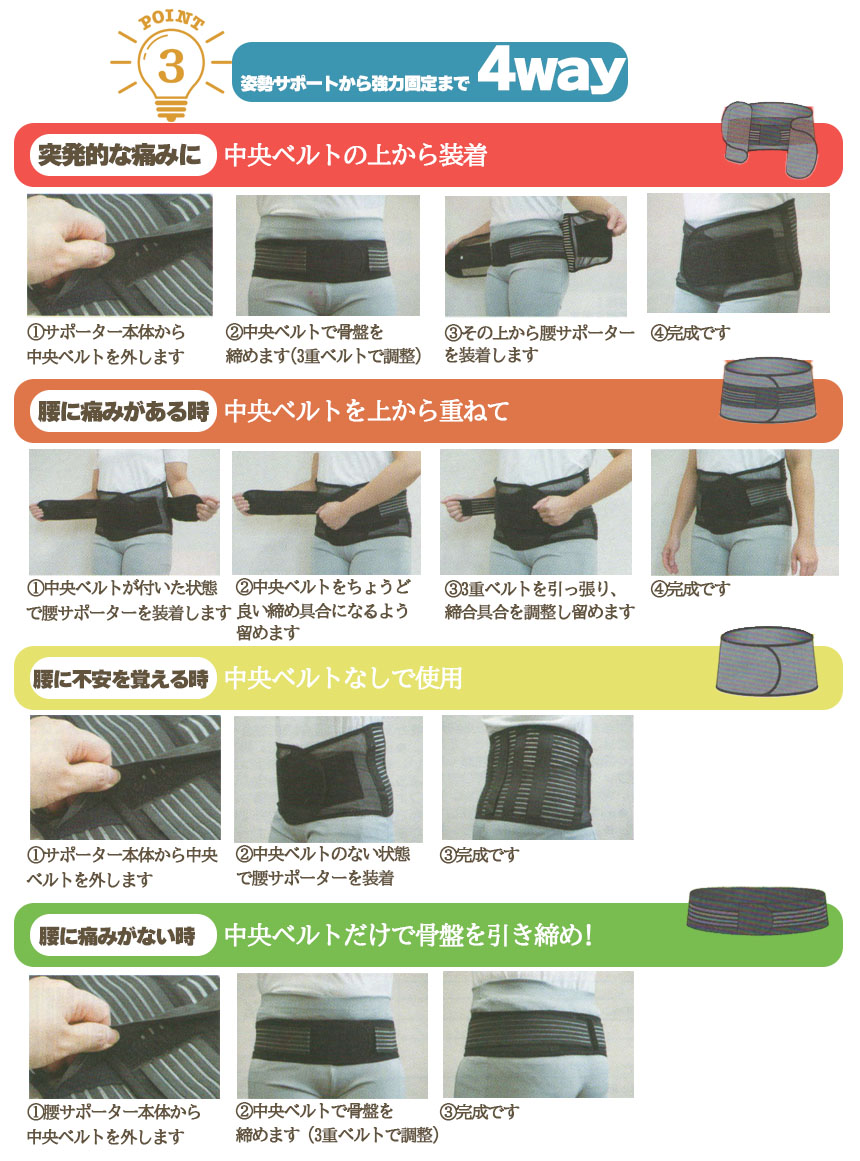 POINT
3
姿勢サポートから強力固定まで 4way

突発的な痛みに 中央ベルトの上から装着

①サポーター本体から中央ベルトを外します

②中央ベルトで骨盤を締めます(3重ベルトで調整)

③その上から腰サポーターを装着します

④完成です

腰に痛みがある時 中央ベルトを上から重ねて

①中央ベルトが付いた状態で腰サポーターを装着します

②中央ベルトをちょうど良い締め具合になるよう留めます

③3重ベルトを引っ張り、締合具合を調整し留めます

④完成です

腰に不安を覚える時 中央ベルトなしで使用

①サポーター本体から中央ベルトを外します

②中央ベルトのない状態で腰サポーターを装着

③完成です

腰に痛みがない時 中央ベルトだけで骨盤を引き締め!

①腰サポーター本体から中央ベルトを外します

②中央ベルトで骨盤を締めます(3重ベルトで調整)

③完成です