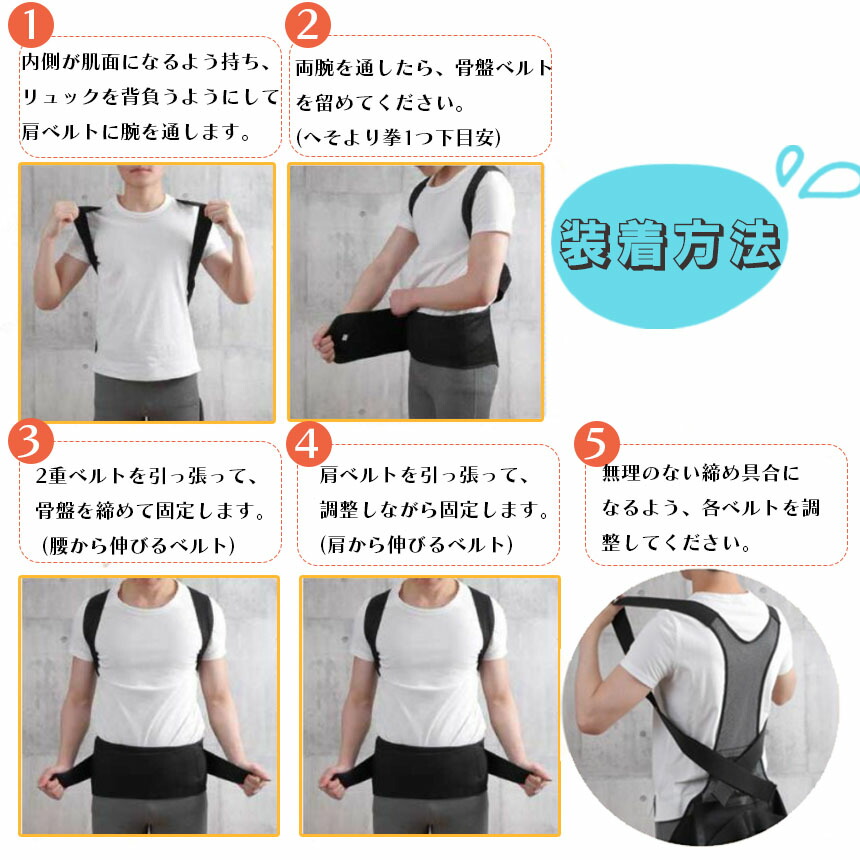 1
内側が肌面になるよう持ち、リュックを背負うようにして肩ベルトに腕を通します。

2
両腕を通したら、骨盤ベルトを留めてください。
(へそより拳1つ下目安)

装着方法

3
2重ベルトを引っ張って、骨盤を締めて固定します。
(腰から伸びるベルト)

4
肩ベルトを引っ張って、調整しながら固定します。
(肩から伸びるベルト)

5
無理のない締め具合になるよう、各ベルトを調整してください。