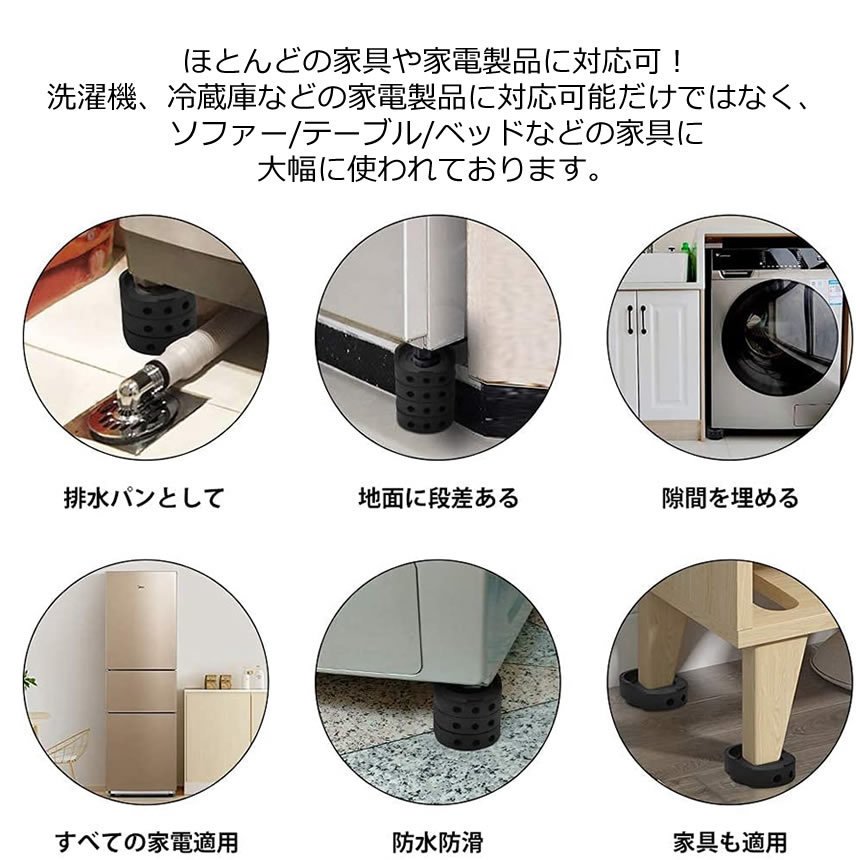 ほとんどの家具や家電製品に対応可！
洗濯機、冷蔵庫などの家電製品に対応可能だけではなく、
ソファー/テーブル/ベッドなどの家具に
大幅に使われております。

排水パンとして

地面に段差ある

隙間を埋める

すべての家電適用

防水防滑

家具も適用