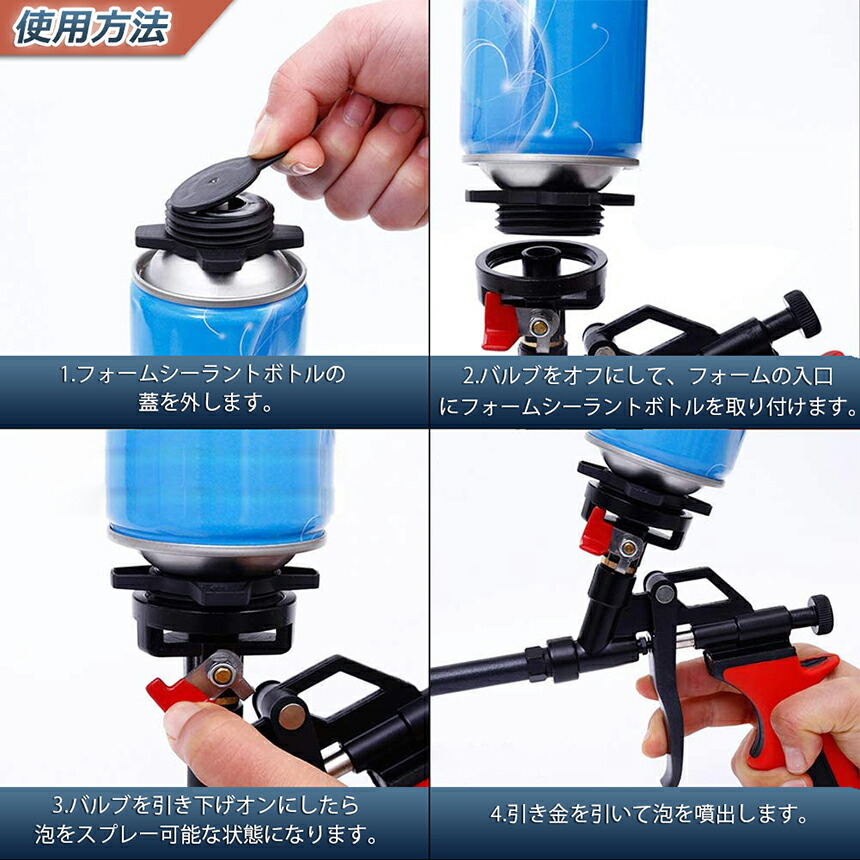 使用方法

1.フォームシーラントボトルの蓋を外します。

2.バルブをオフにして、フォームの入口にフォームシーラントボトルを取り付けます。

3.バルブを引き下げオンにしたら泡をスプレー可能な状態になります。

4.引き金を引いて泡を噴出します。