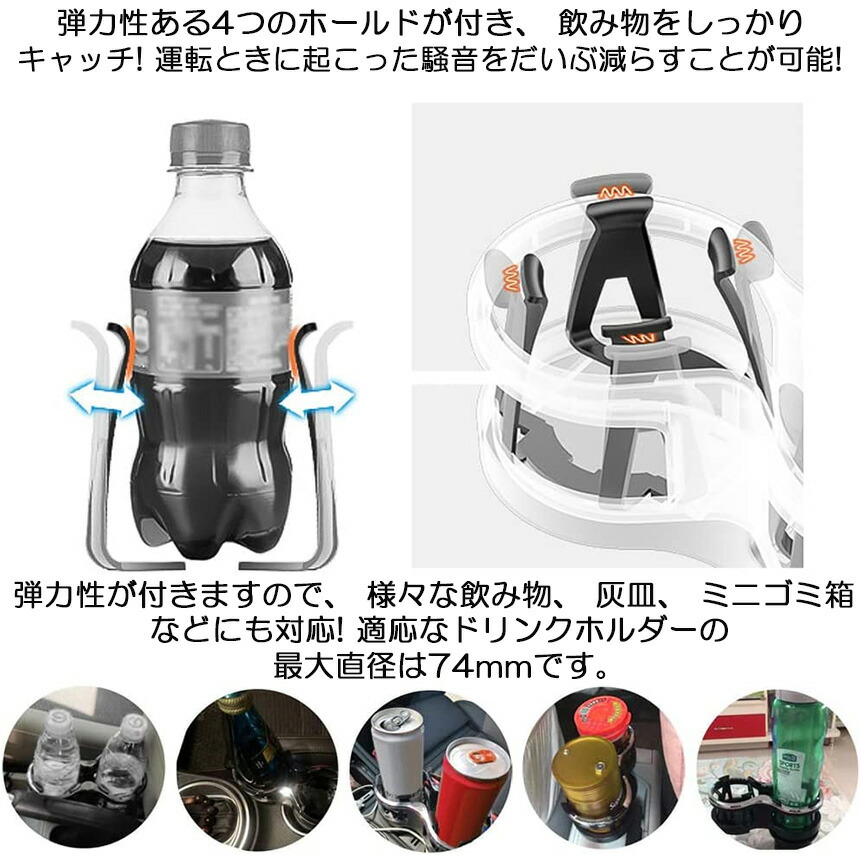 弾力性ある4つのホールドが付き、 飲み物をしっかりキャッチ! 運転ときに起こった騒音をだいぶ減らすことが可能!

弾力性が付きますので、 様々な飲み物、 灰皿、 ミニゴミ箱などにも対応! 適応なドリンクホルダーの最大直径は74mmです。

SPORTS