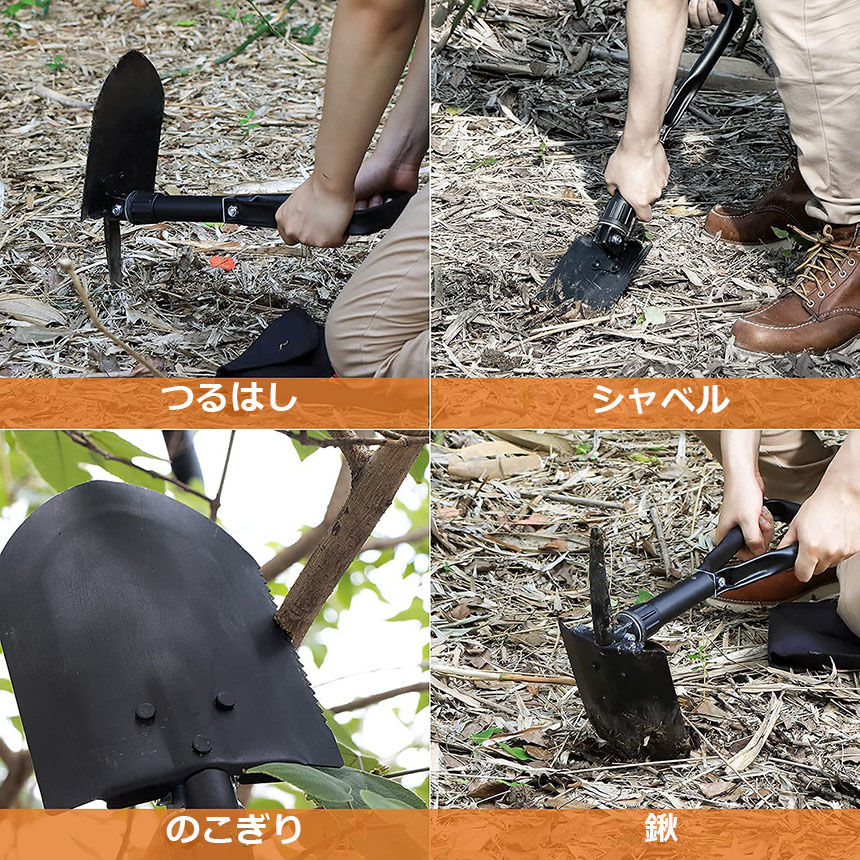 つるはし

シャベル

のこぎり

鍬