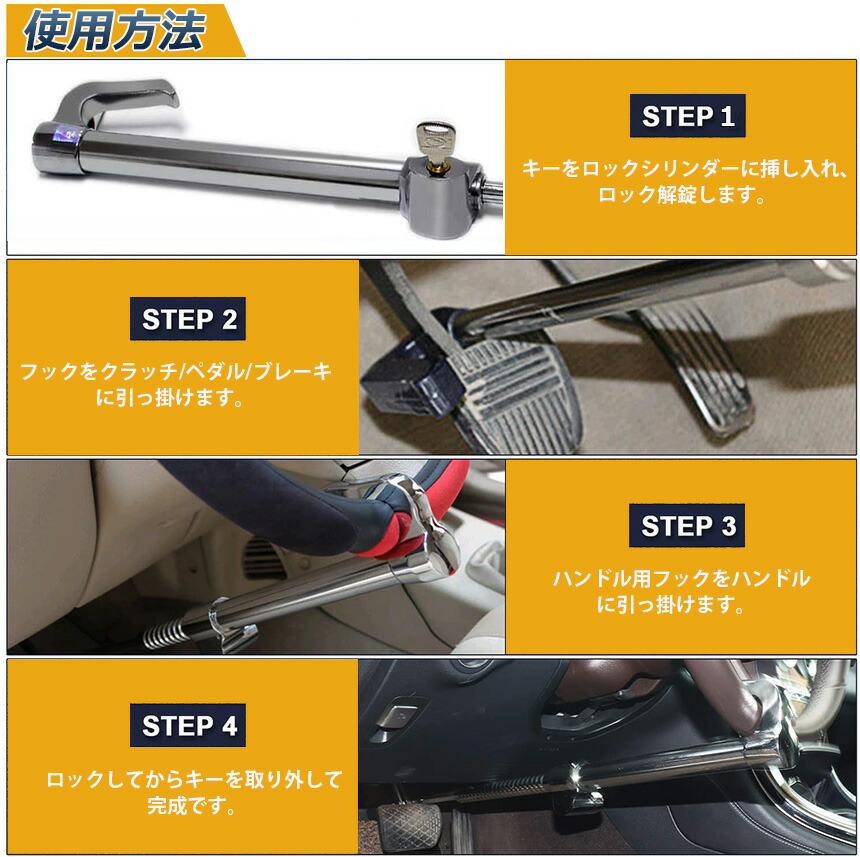 使用方法

STEP 1

キーをロックシリンダーに挿し入れ、ロック解錠します。

STEP 2

フックをクラッチ/ペダル/ブレーキに引っ掛けます。

STEP 3

ハンドル用フックをハンドルに引っ掛けます。

STEP 4

ロックしてからキーを取り外して完成です。