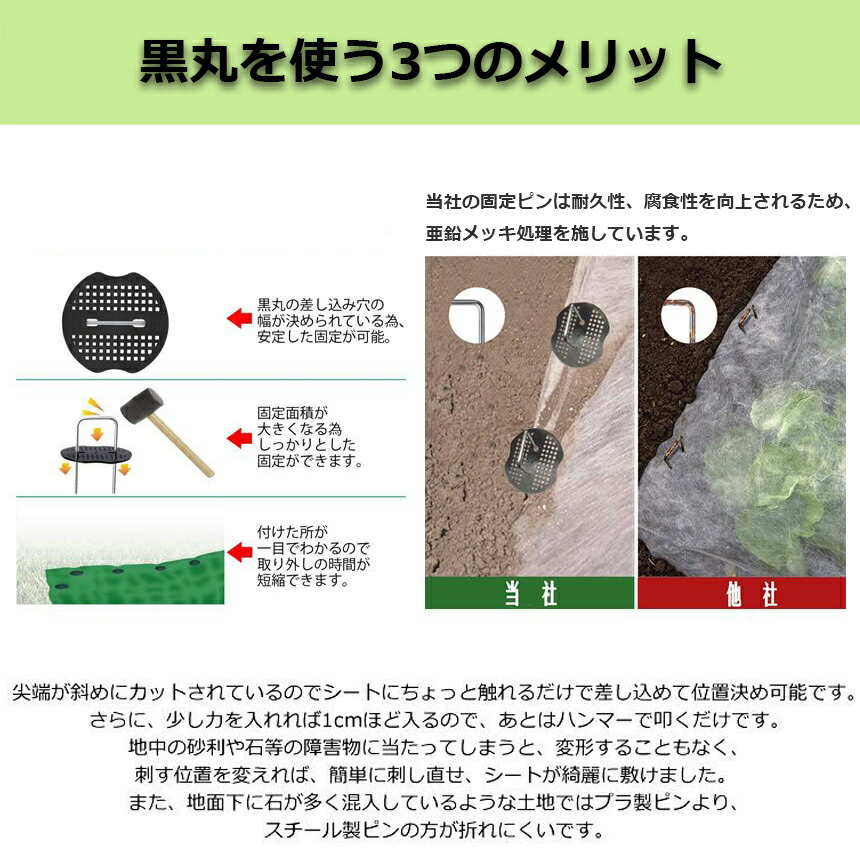 黒丸を使う3つのメリット

黒丸の差し込み穴の幅が決められている為、安定した固定が可能。

固定面積が大きくなる為しっかりとした固定ができます。

付けた所が一目でわかるので取り外しの時間が短縮できます。

当社の固定ピンは耐久性、腐食性を向上されるため、亜鉛メッキ処理を施しています。

当社

他社

尖端が斜めにカットされているのでシートにちょっと触れるだけで差し込めて位置決め可能です。
さらに、少し力を入れれば1cmほど入るので、あとはハンマーで叩くだけです。
地中の砂利や石等の障害物に当たってしまうと、変形することもなく、
刺す位置を変えれば、簡単に刺し直せ、シートが綺麗に敷けました。
また、地面下に石が多く混入しているような土地ではプラ製ピンより、
スチール製ピンの方が折れにくいです。