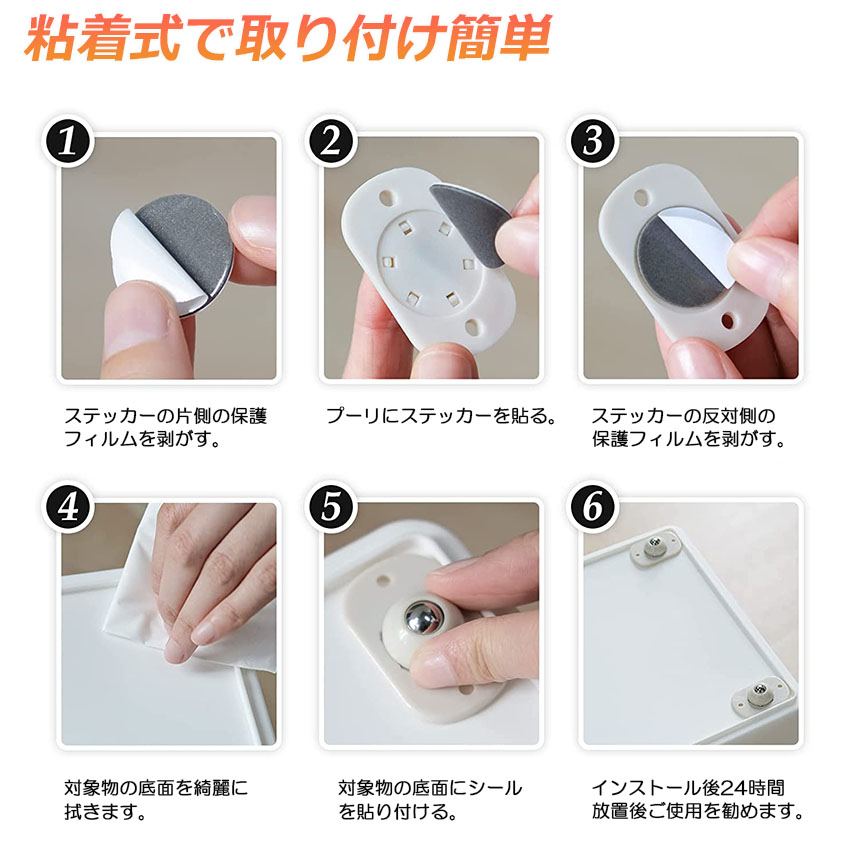 粘着式で取り付け簡単

1
ステッカーの片側の保護フィルムを剥がす。

2
プーリにステッカーを貼る。

3
ステッカーの反対側の保護フィルムを剥がす。

4
対象物の底面を綺麗に拭きます。

5
対象物の底面にシールを貼り付ける。

6
インストール後24時間放置後ご使用を勧めます。