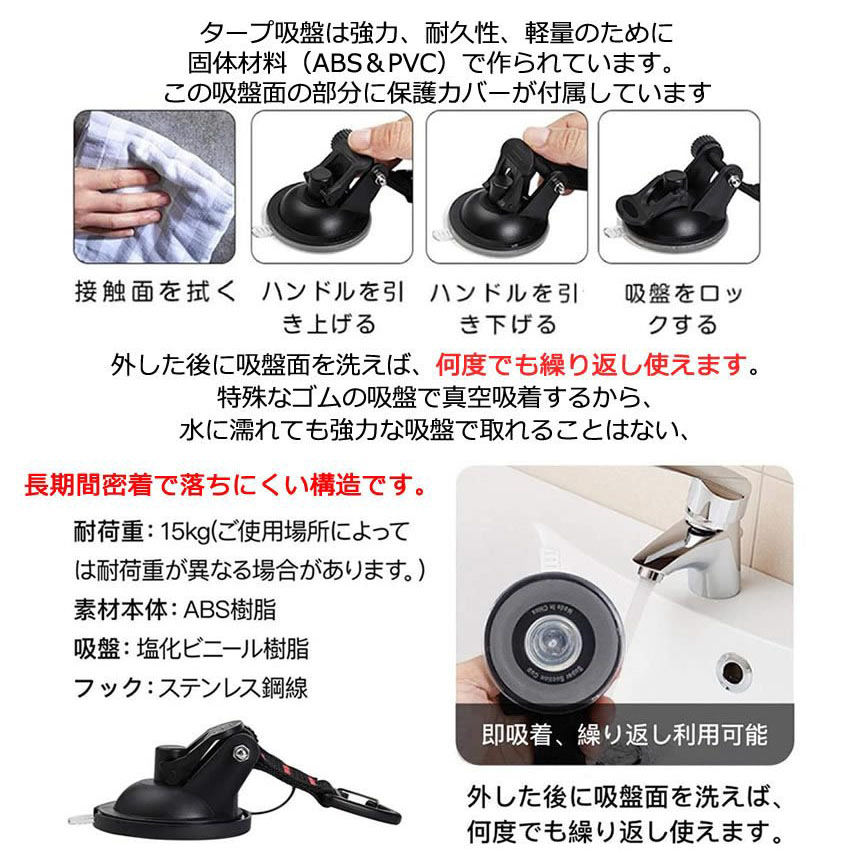 タープ吸盤は強力、耐久性、軽量のために
固体材料（ABS＆PVC）で作られています。
この吸盤面の部分に保護カバーが付属しています

接触面を拭く

ハンドルを引き上げる

ハンドルを引き下げる

吸盤をロックする

外した後に吸盤面を洗えば、何度でも繰り返し使えます。
特殊なゴムの吸盤で真空吸着するから、
水に濡れても強力な吸盤で取れることはない、

長期間密着で落ちにくい構造です。

耐荷重：15kg(ご使用場所によっては耐荷重が異なる場合があります。)
素材本体：ABS樹脂
吸盤：塩化ビニール樹脂
フック：ステンレス鋼線

Made in China
Super Suction Cup

即吸着、繰り返し利用可能

外した後に吸盤面を洗えば、
何度でも繰り返し使えます。