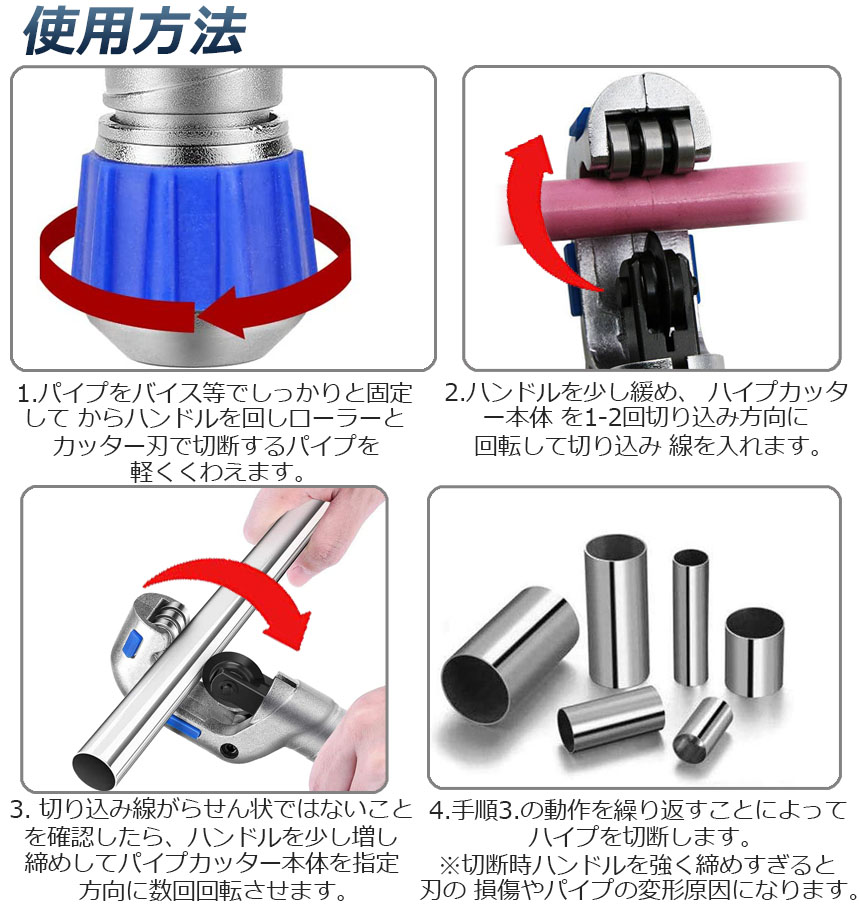 使用方法

1.パイプをバイス等でしっかりと固定して からハンドルを回しローラーとカッター刃で切断するパイプを軽くくわえます。

2.ハンドルを少し緩め、 ハイプカッター本体 を1-2回切り込み方向に回転して切り込み 線を入れます。

3. 切り込み線がらせん状ではないことを確認したら、ハンドルを少し増し締めしてパイプカッター本体を指定方向に数回回転させます。

4.手順3.の動作を繰り返すことによってハイプを切断します。
※切断時ハンドルを強く締めすぎると刃の 損傷やパイプの変形原因になります。