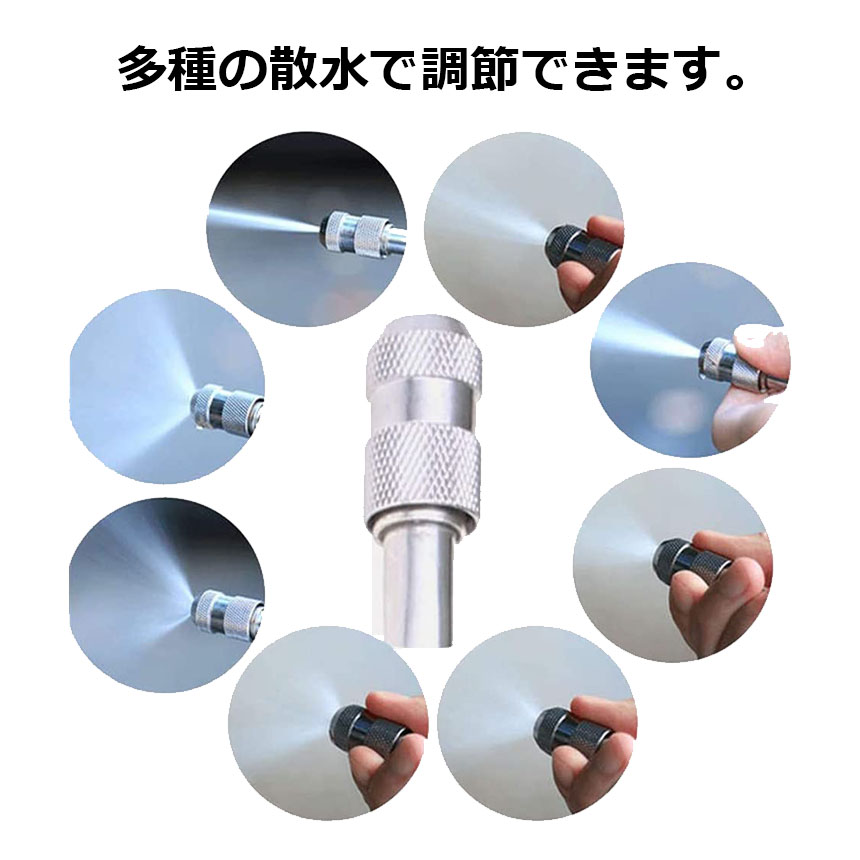 多種の散水で調節できます。