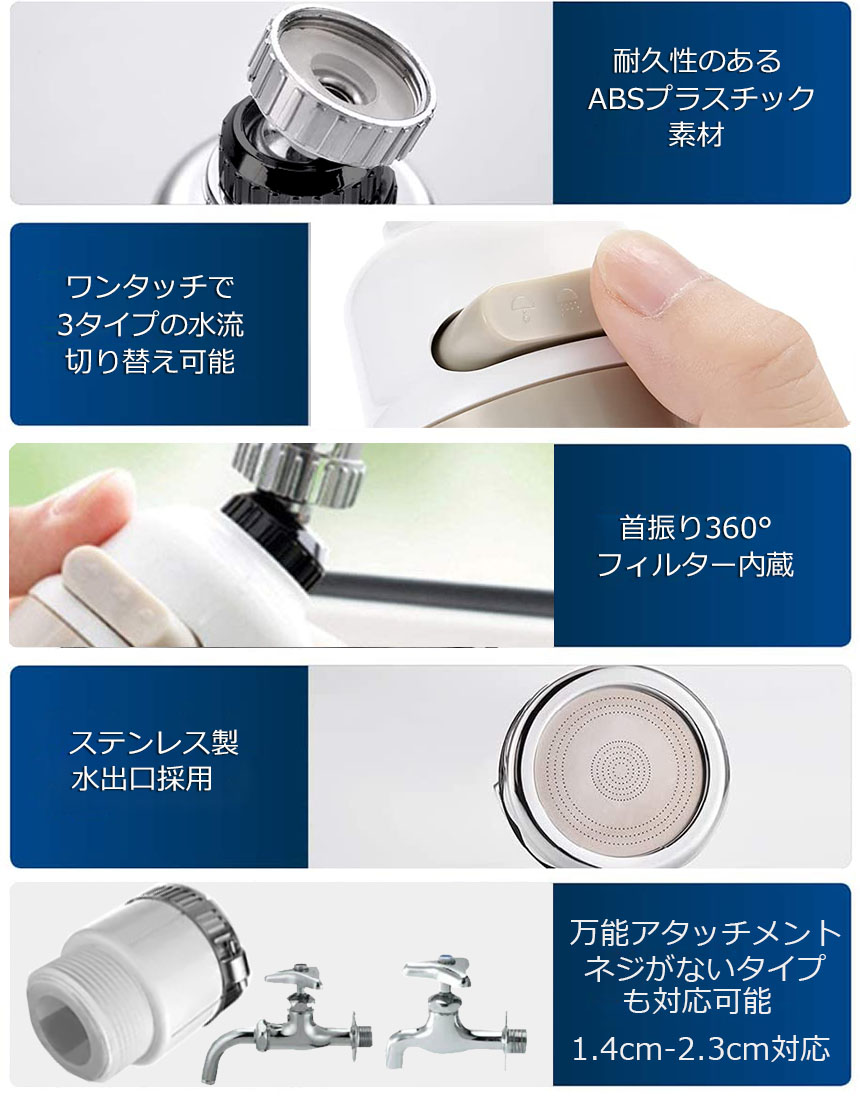 耐久性のある
ABSプラスチック
素材

ワンタッチで
3タイプの水流
切り替え可能

首振り360°
フィルター内蔵

ステンレス製
水出口採用

万能アタッチメント
ネジがないタイプ
も対応可能

1.4cm-2.3cm対応