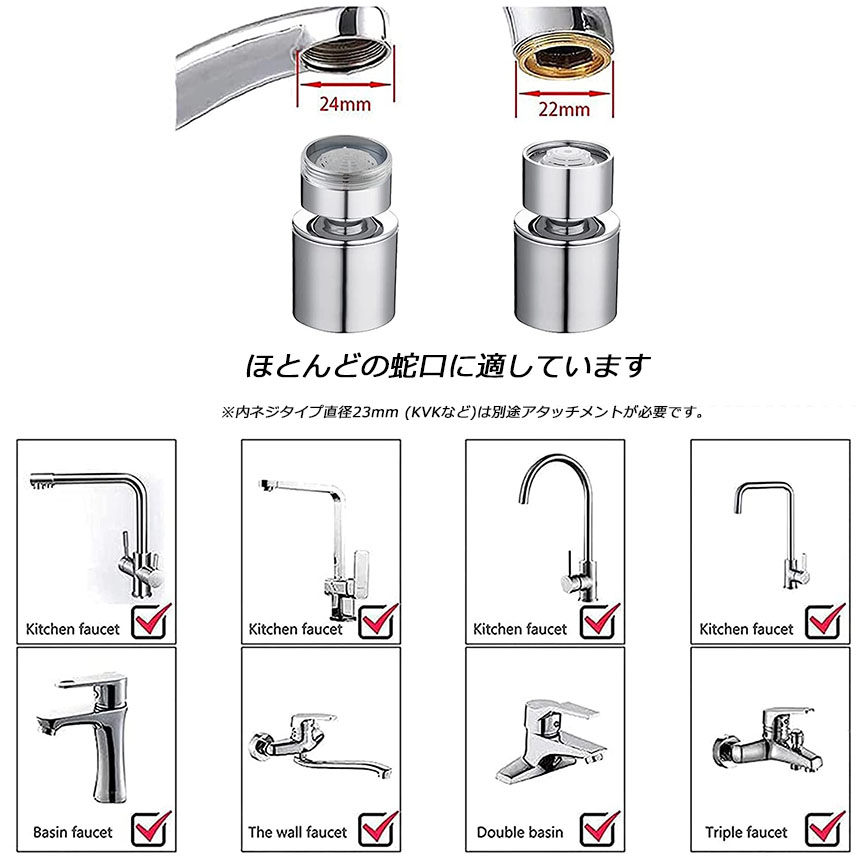 24mm

22mm

ほとんどの蛇口に適しています

※内ネジタイプ直径23mm (KVKなど)は別途アタッチメントが必要です。

Kitchen faucet

Kitchen faucet

Kitchen faucet

Kitchen faucet

Basin faucet

The wall faucet

Double basin

Triple faucet