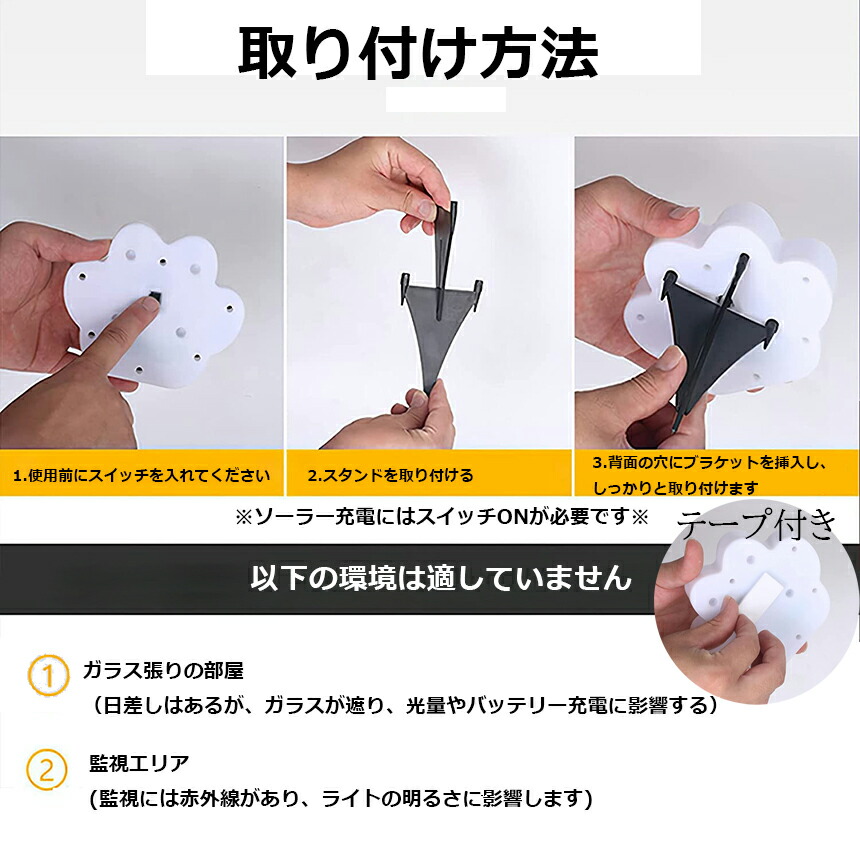 取り付け方法

1.使用前にスイッチを入れてください

2.スタンドを取り付ける

3.背面の穴にブラケットを挿入し、しっかりと取り付けます

※ソーラー充電にはスイッチONが必要です※

テープ付き

以下の環境は適していません

① ガラス張りの部屋
（日差しはあるが、ガラスが遮り、光量やバッテリー充電に影響する）

② 監視エリア
(監視には赤外線があり、ライトの明るさに影響します)