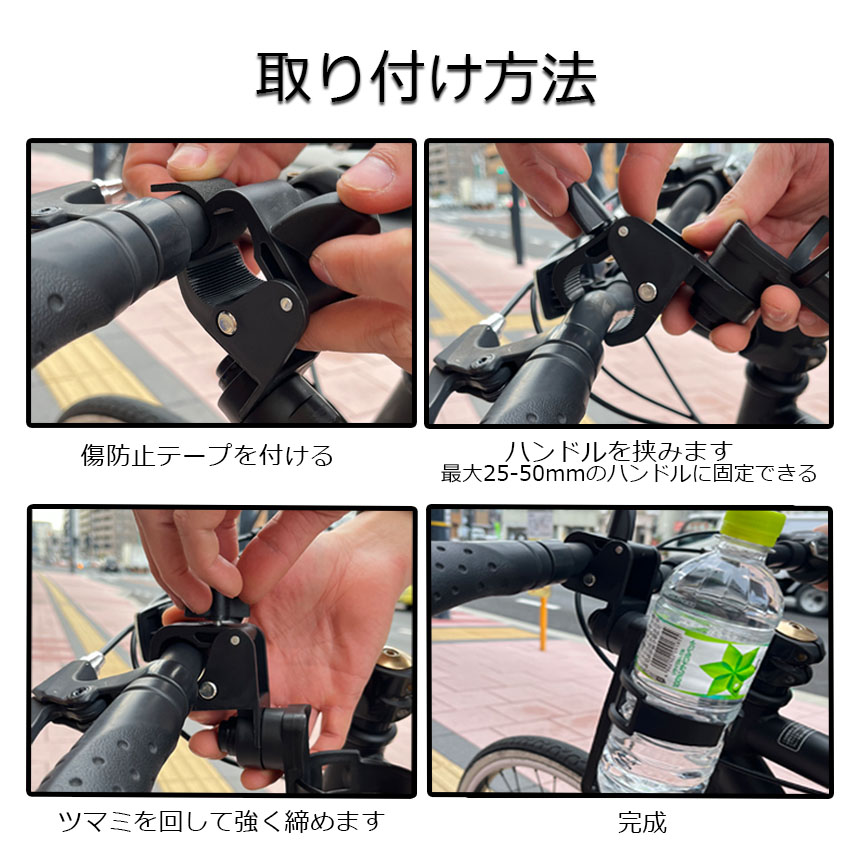 取り付け方法

傷防止テープを付ける

ハンドルを挟みます
最大25-50mmのハンドルに固定できる

ツマミを回して強く締めます

完成