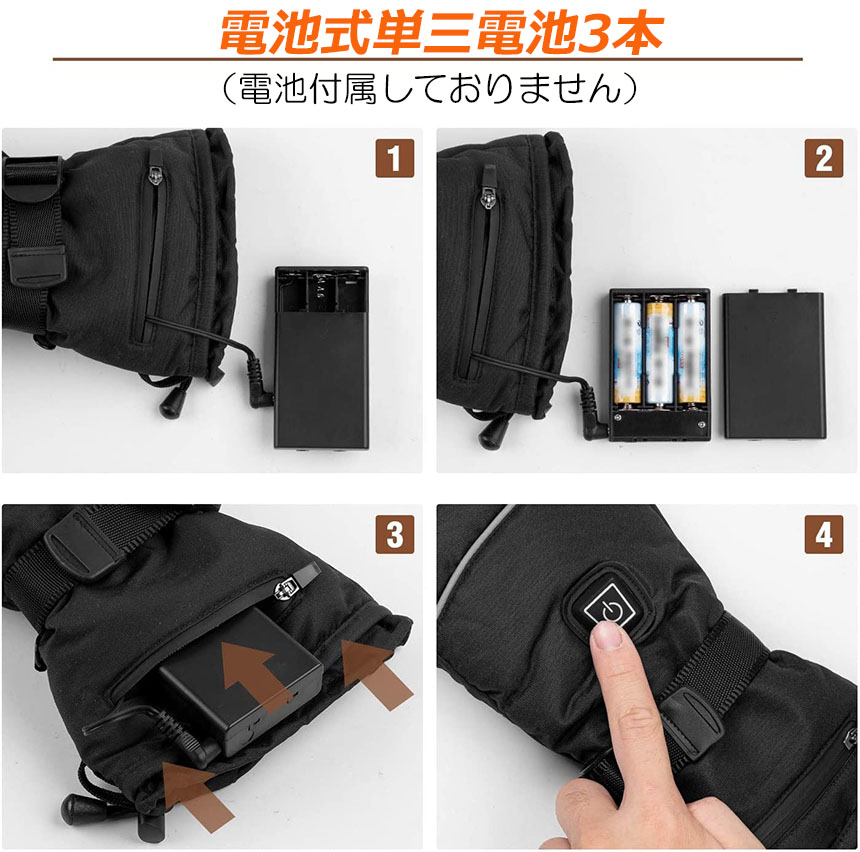 電池式単三電池3本

（電池付属しておりません）

1

2

3

4