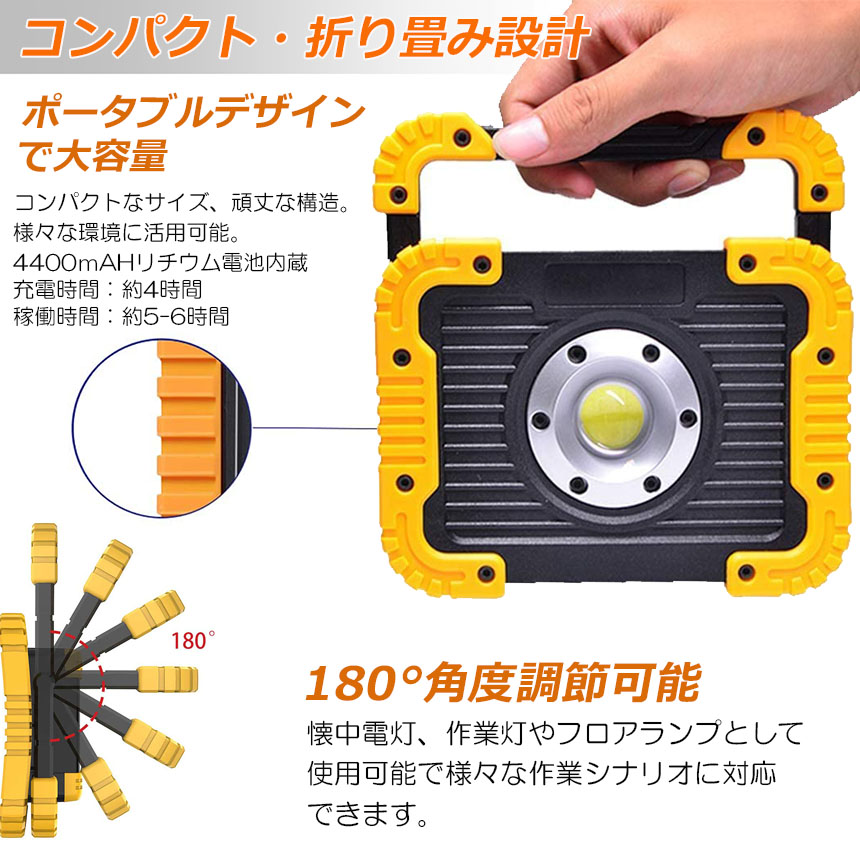 コンパクト・折り畳み設計

ポータブルデザインで大容量

コンパクトなサイズ、頑丈な構造。
様々な環境に活用可能。
4400mAHリチウム電池内蔵
充電時間：約4時間
稼働時間：約5-6時間

180°

180°角度調節可能

懐中電灯、作業灯やフロアランプとして使用可能で様々な作業シナリオに対応できます。