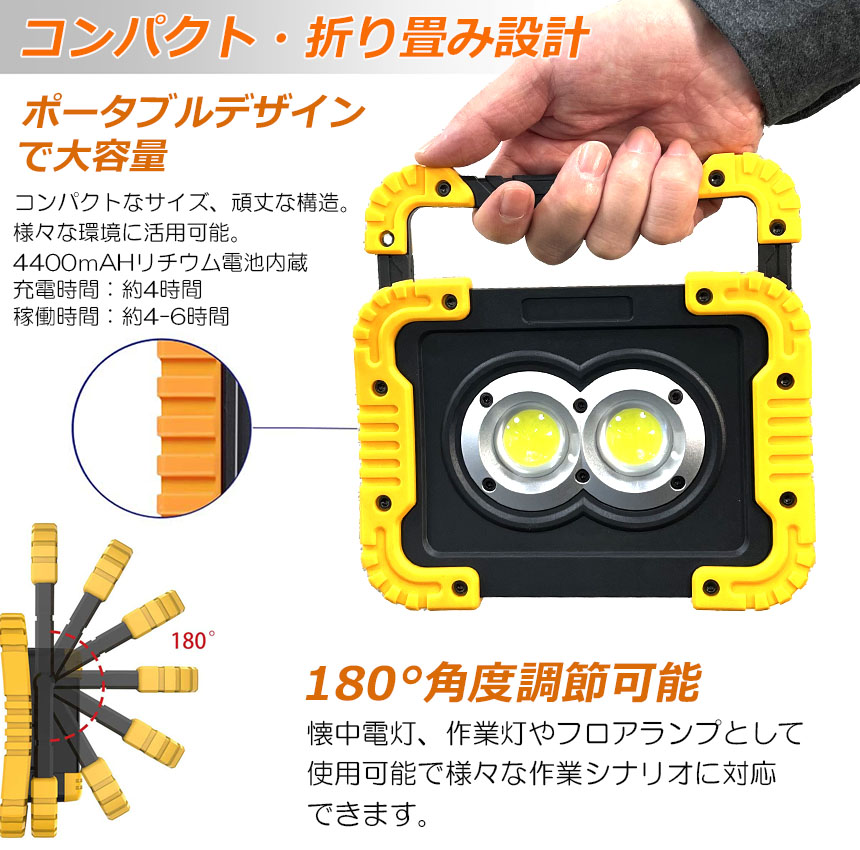 コンパクト・折り畳み設計

ポータブルデザインで大容量

コンパクトなサイズ、頑丈な構造。
様々な環境に活用可能。
4400mAHリチウム電池内蔵
充電時間：約4時間
稼働時間：約4-6時間

180°

180°角度調節可能

懐中電灯、作業灯やフロアランプとして使用可能で様々な作業シナリオに対応できます。