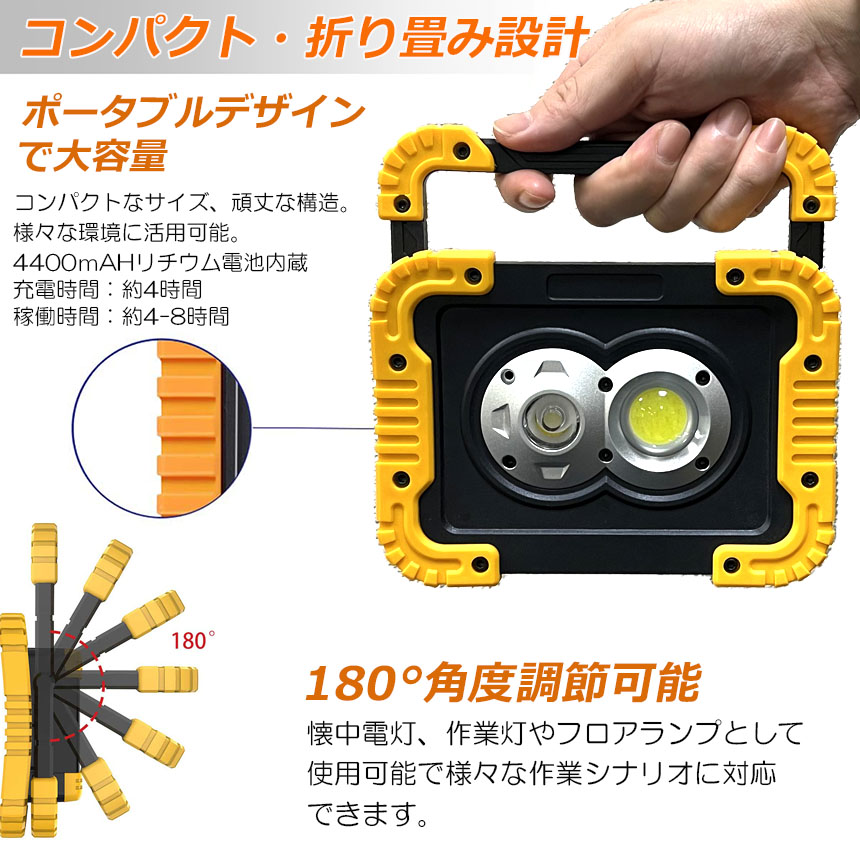 コンパクト・折り畳み設計

ポータブルデザインで大容量

コンパクトなサイズ、頑丈な構造。
様々な環境に活用可能。
4400mAHリチウム電池内蔵
充電時間：約4時間
稼働時間：約4-8時間

180°

180°角度調節可能

懐中電灯、作業灯やフロアランプとして使用可能で様々な作業シナリオに対応できます。