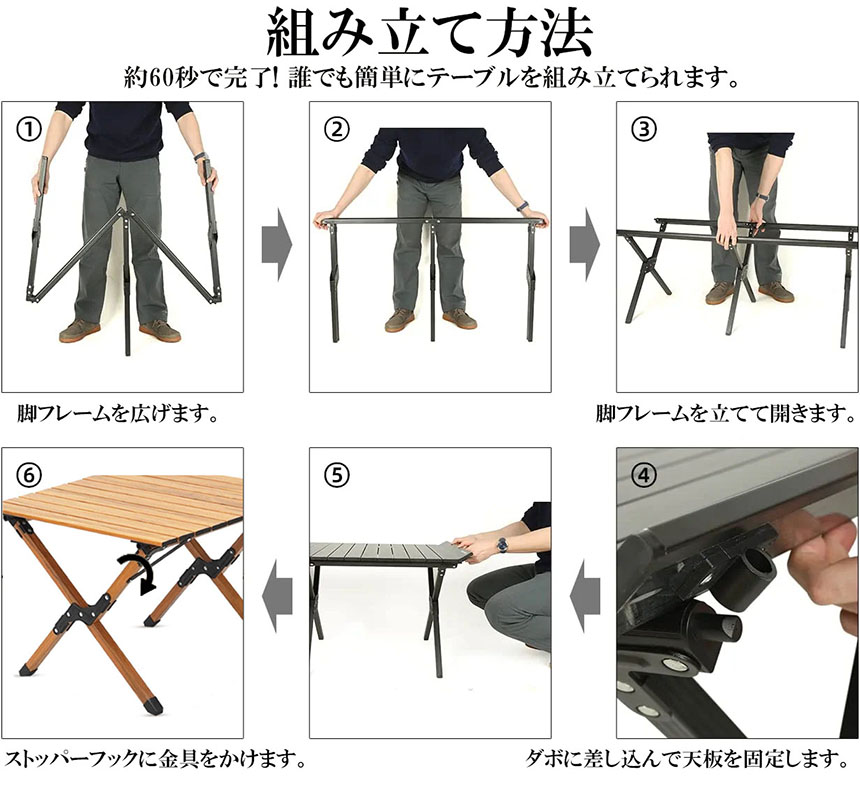 組み立て方法

約60秒で完了！誰でも簡単にテーブルを組み立てられます。

①

②

③

脚フレームを広げます。

脚フレームを立てて開きます。

⑥

⑤

④

ストッパーフックに金具をかけます。

ダボに差し込んで天板を固定します。