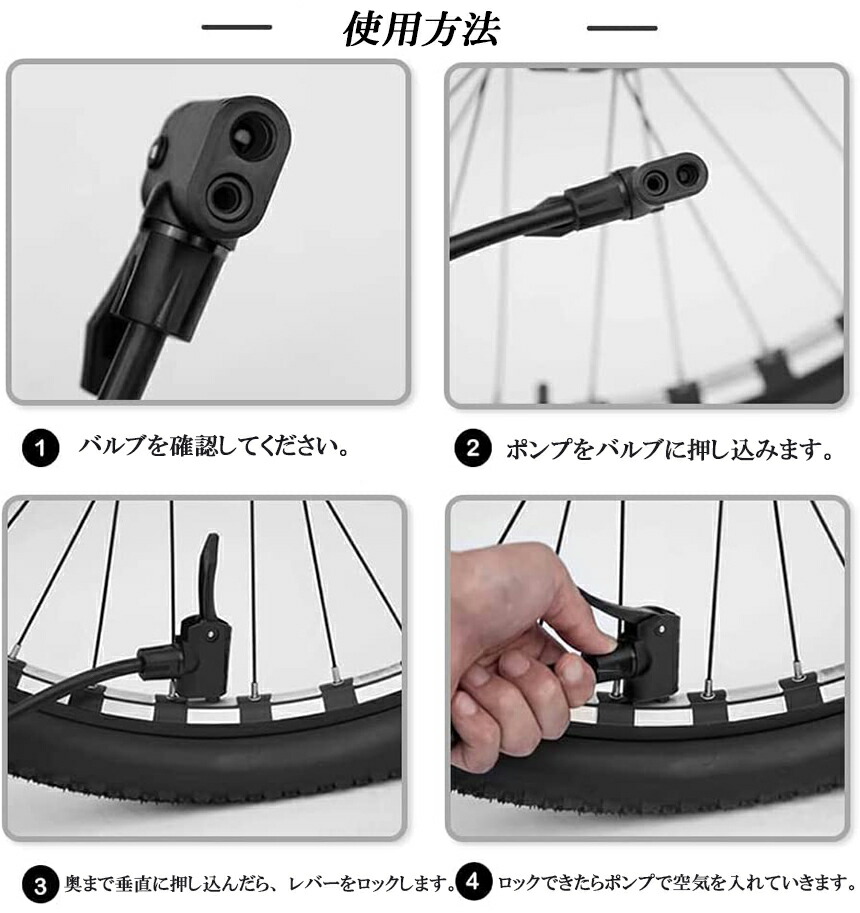 使用方法

1 バルブを確認してください。

2 ポンプをバルブに押し込みます。

3 奥まで垂直に押し込んだら、レバーをロックします。

4 ロックできたらポンプで空気を入れていきます。