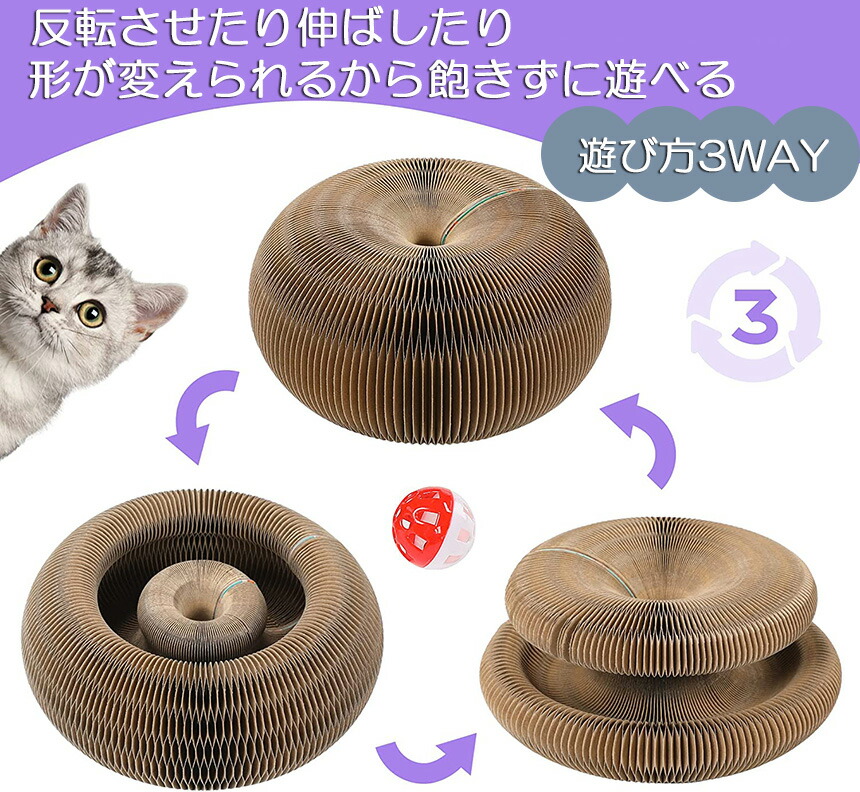 反転させたり伸ばしたり
形が変えられるから飽きずに遊べる

遊び方3WAY

3