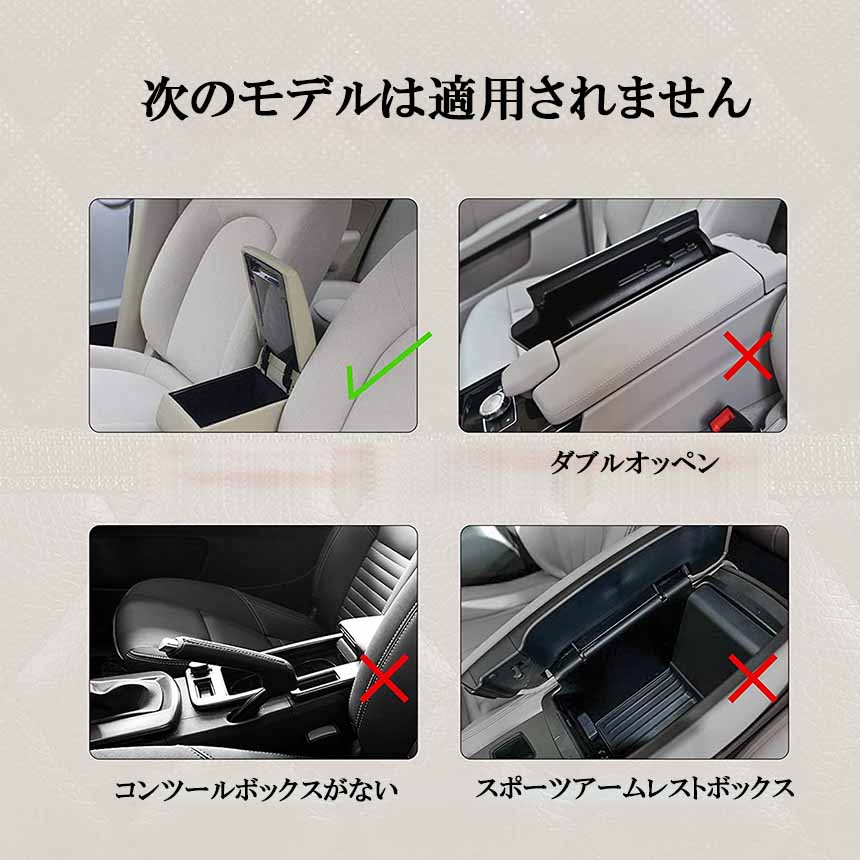 次のモデルは適用されません

ダブルオッペン

コンソールボックスがない

スポーツアームレストボックス