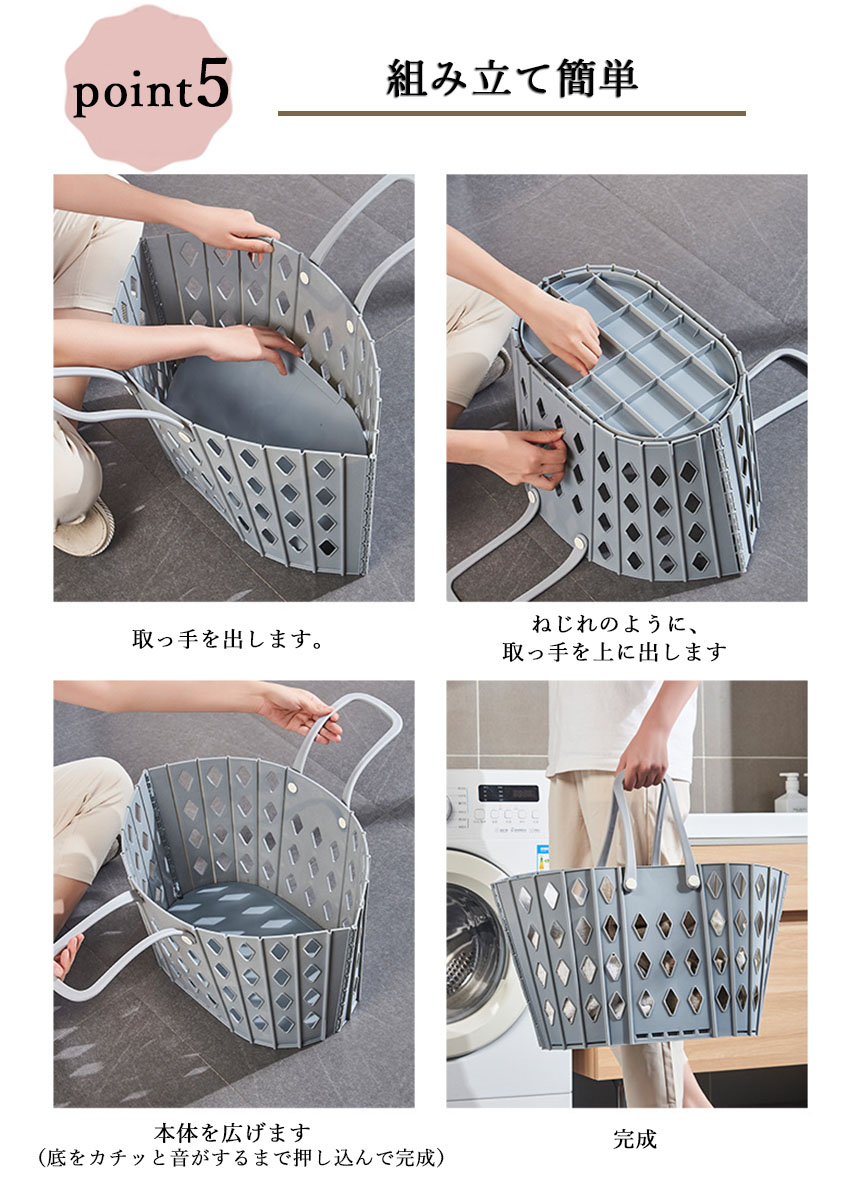 point5

組み立て簡単

取っ手を出します。

ねじれのように、
取っ手を上に出します

本体を広げます
（底をカチッと音がするまで押し込んで完成）

完成