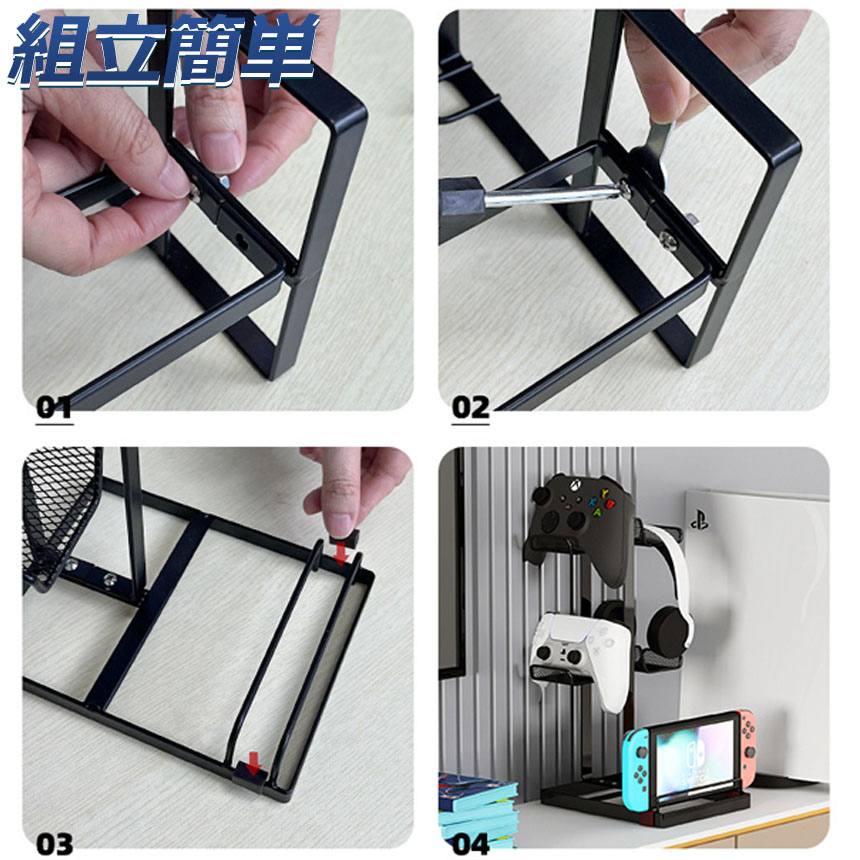 組立簡単

01

02

03

04