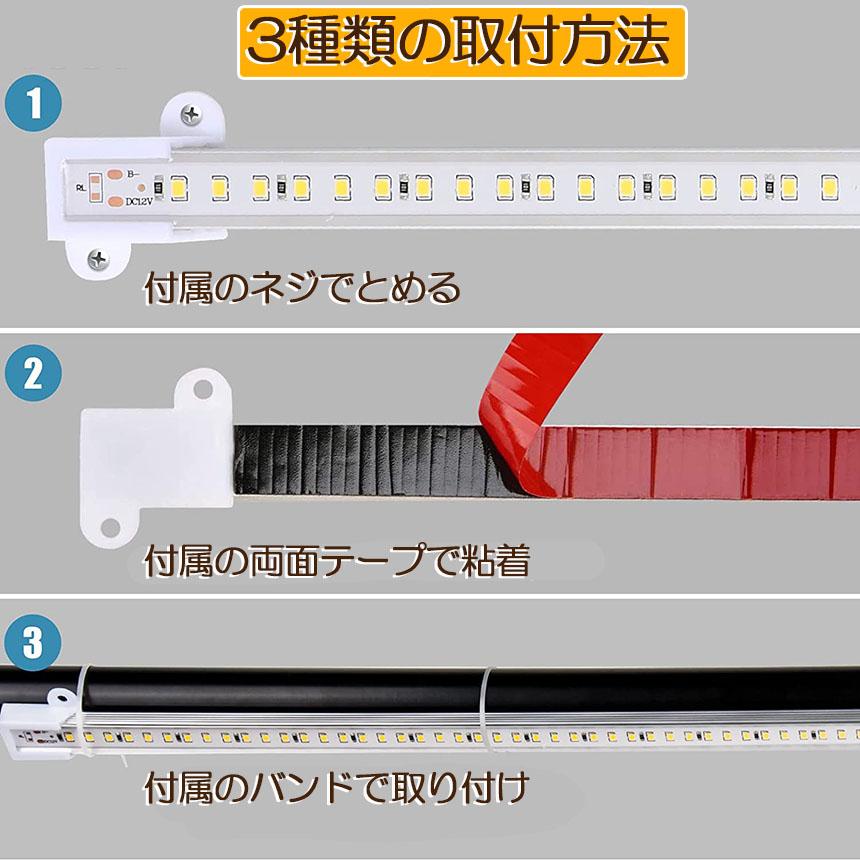 3種類の取付方法

1

RL B- DC12V

付属のネジでとめる

2

付属の両面テープで粘着

3

付属のバンドで取り付け