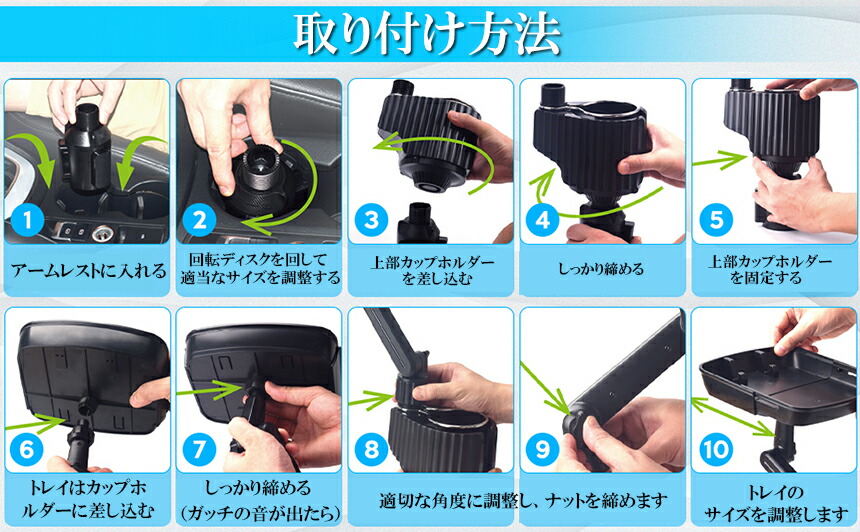 取り付け方法

1
アームレストに入れる

2
回転ディスクを回して適当なサイズを調整する

3
上部カップホルダーを差し込む

4
しっかり締める

5
上部カップホルダーを固定する

6
トレイはカップホルダーに差し込む

7
しっかり締める
(ガッチの音が出たら)

8

9
適切な角度に調整し、ナットを締めます

10
トレイのサイズを調整します