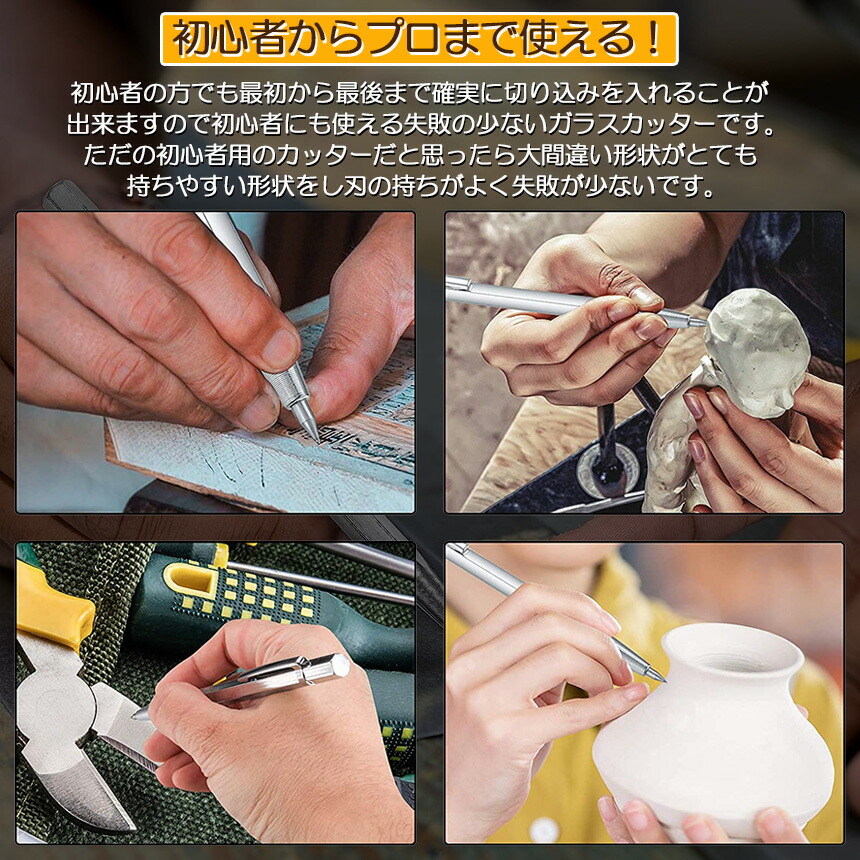 初心者からプロまで使える！

初心者の方でも最初から最後まで確実に切り込みを入れることが出来ますので初心者にも使える失敗の少ないガラスカッターです。ただの初心者用のカッターだと思ったら大間違い形状がとても持ちやすい形状をし刃の持ちがよく失敗が少ないです。