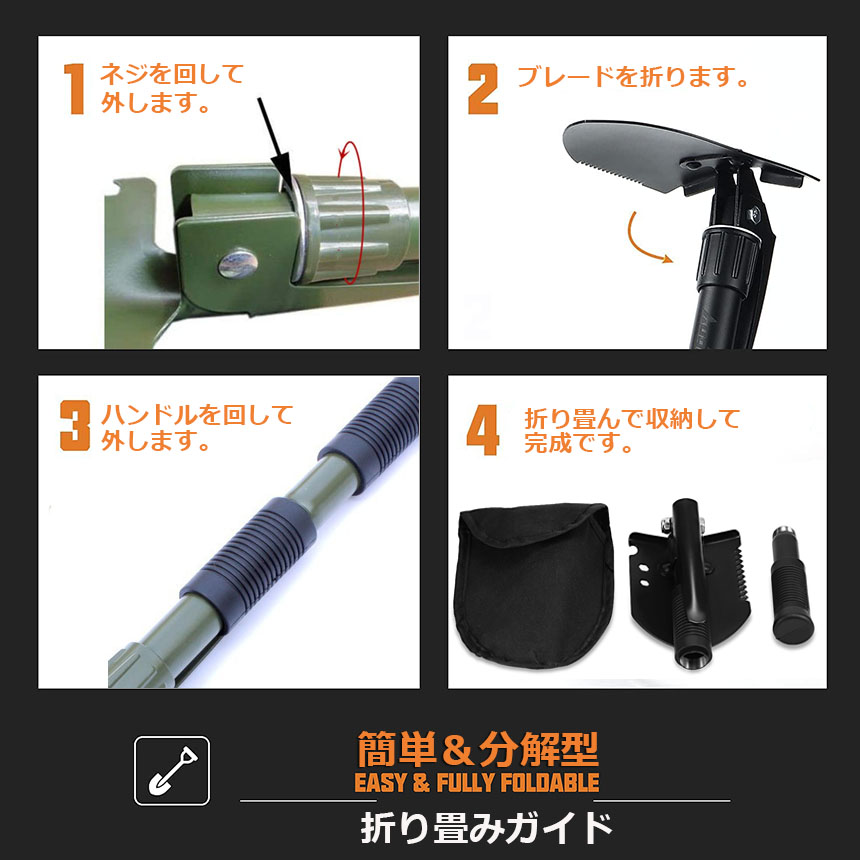 1 ネジを回して外します。

2 ブレードを折ります。

3 ハンドルを回して外します。

4 折り畳んで収納して完成です。

簡単＆分解型
EASY & FULLY FOLDABLE
折り畳みガイド