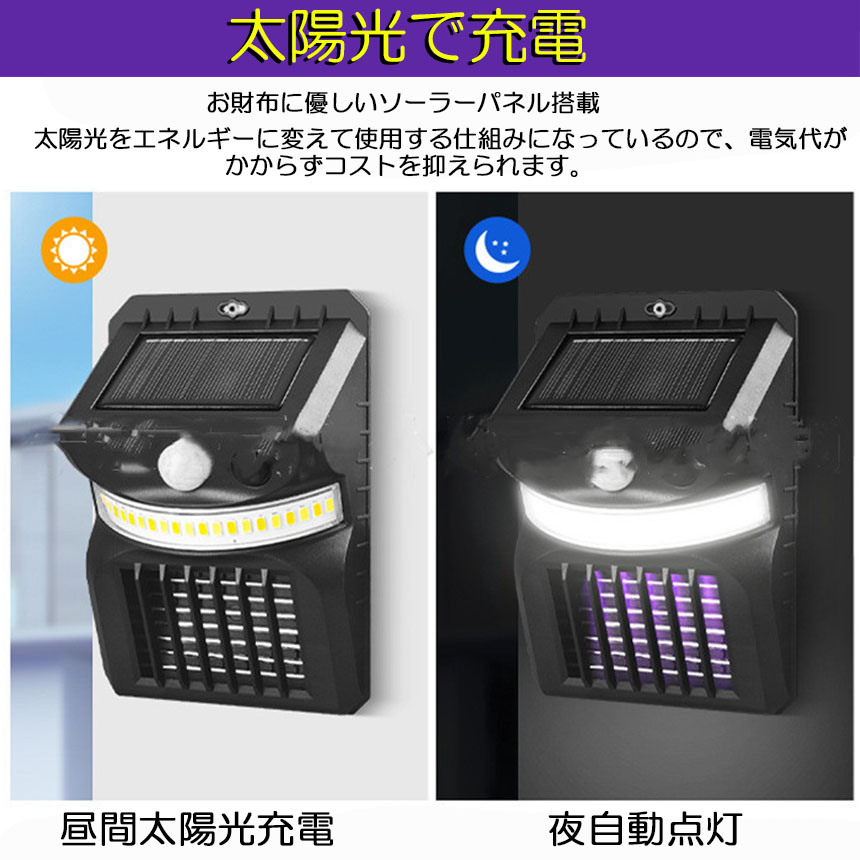 太陽光で充電

お財布に優しいソーラーパネル搭載
太陽光をエネルギーに変えて使用する仕組みになっているので、電気代がかからずコストを抑えられます。

昼間太陽光充電

夜自動点灯