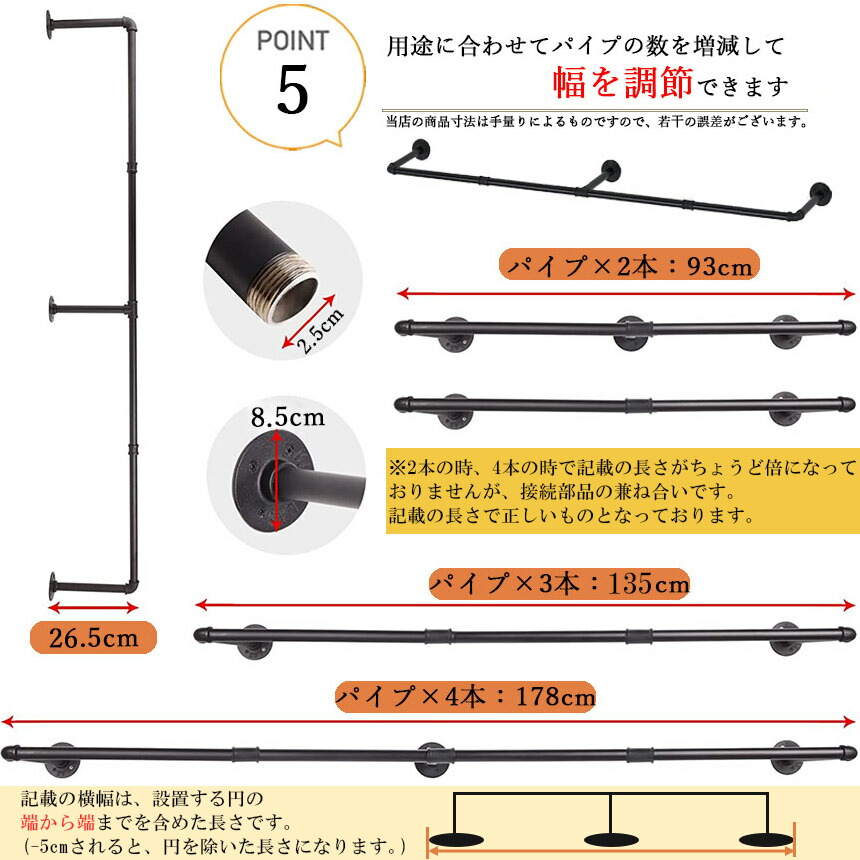 POINT
5

用途に合わせてパイプの数を増減して
幅を調節できます

当店の商品寸法は手量りによるものですので、若干の誤差がございます。

2.5cm

8.5cm

26.5cm

パイプ×2本：93cm

※2本の時、4本の時で記載の長さがちょうど倍になっておりませんが、接続部品の兼ね合いです。
記載の長さで正しいものとなっております。

パイプ×3本：135cm

パイプ×4本：178cm

記載の横幅は、設置する円の
端から端までを含めた長さです。
(-5cmされると、円を除いた長さになります。)