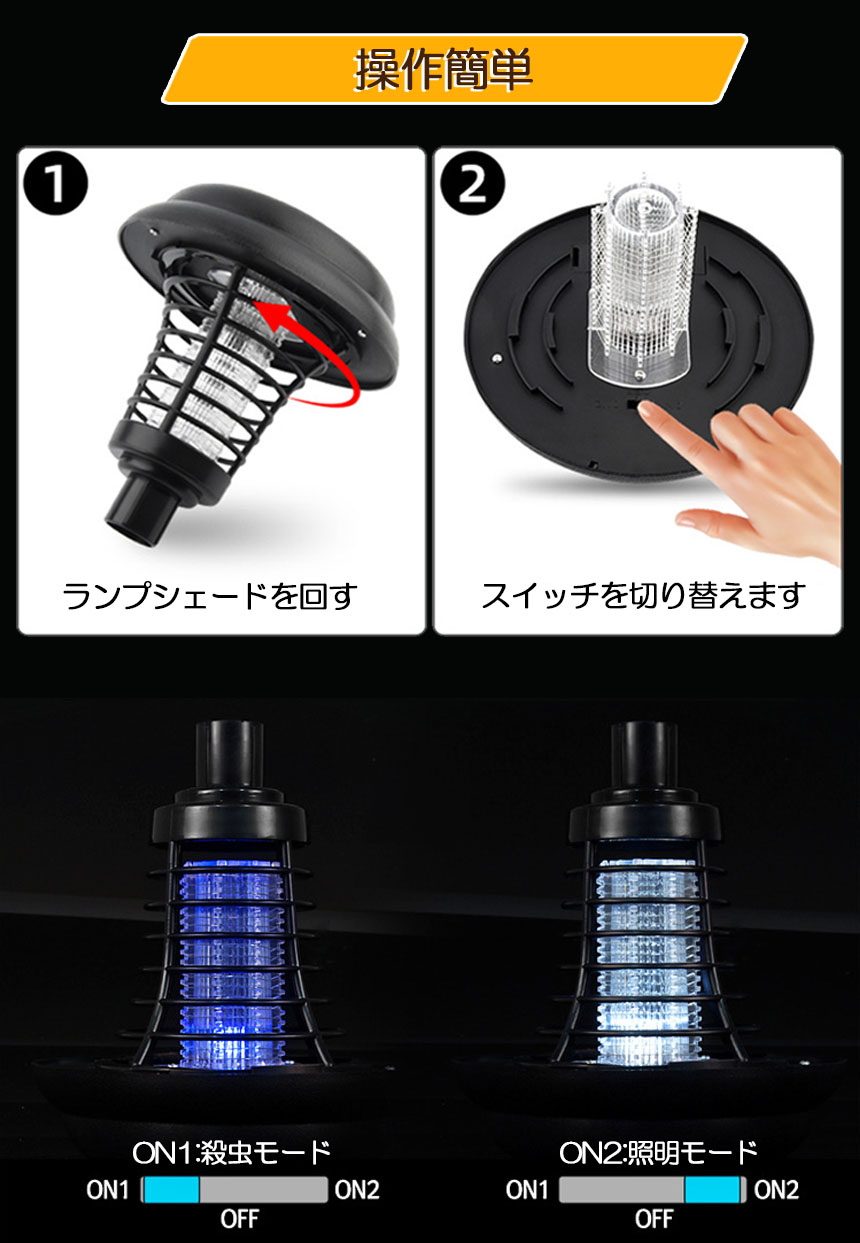 操作簡単

1

ランプシェードを回す

2

スイッチを切り替えます

ON1:殺虫モード

ON1 ON2
OFF

ON2:照明モード

ON1 ON2
OFF