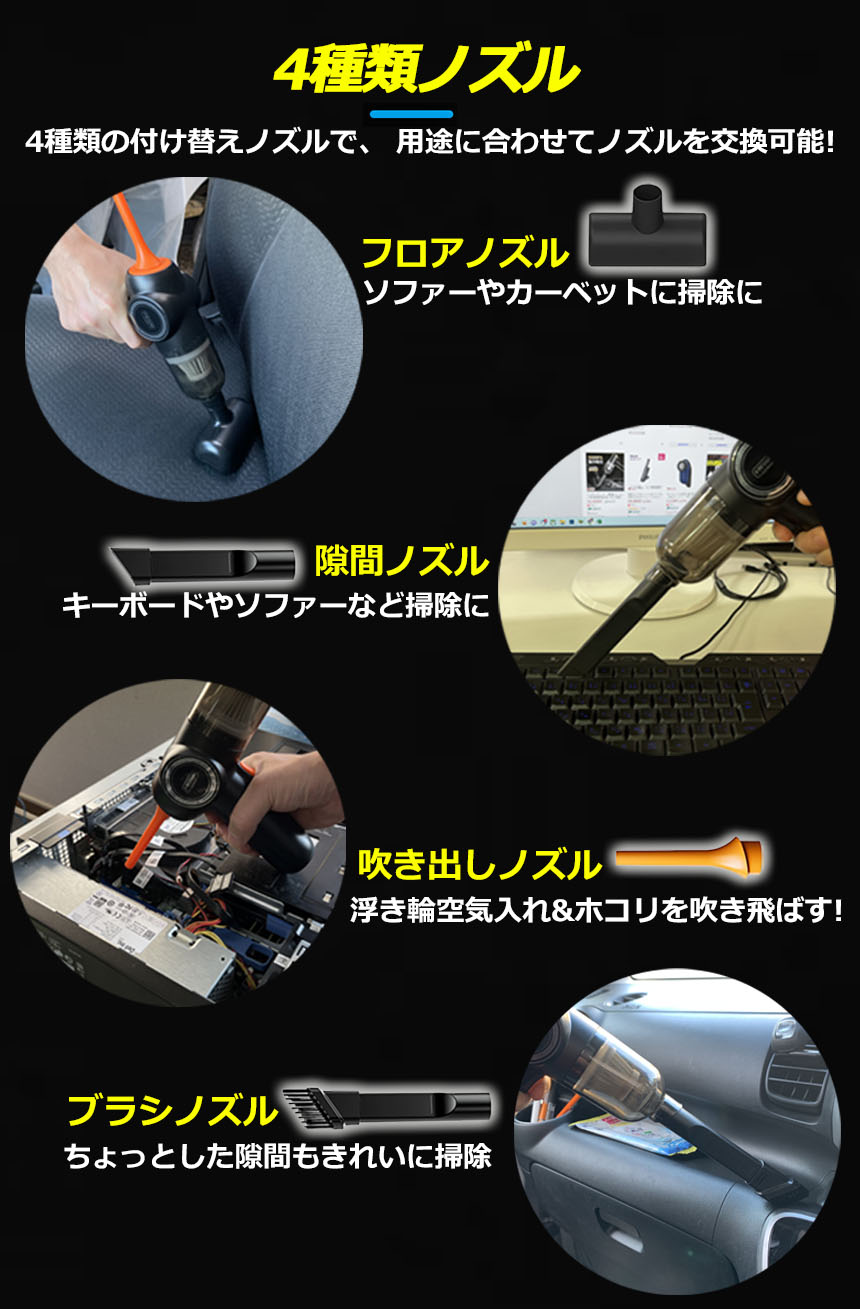 4種類ノズル

4種類の付け替えノズルで、 用途に合わせてノズルを交換可能!

フロアノズル
ソファーやカーベットに掃除に

隙間ノズル
キーボードやソファーなど掃除に

吹き出しノズル
浮き輪空気入れ&ホコリを吹き飛ばす!

ブラシノズル
ちょっとした隙間もきれいに掃除