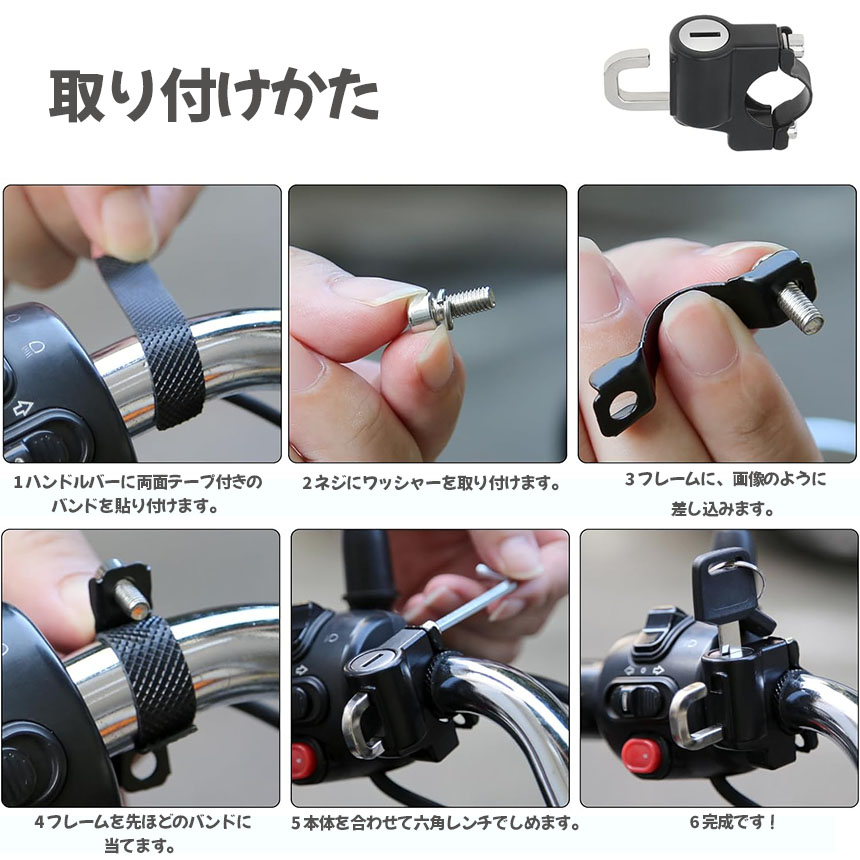 取り付けかた

1ハンドルバーに両面テープ付きのバンドを貼り付けます。

2ネジにワッシャーを取り付けます。

3フレームに、画像のように差し込みます。

4フレームを先ほどのバンドに当てます。

5本体を合わせて六角レンチでしめます。

6完成です！