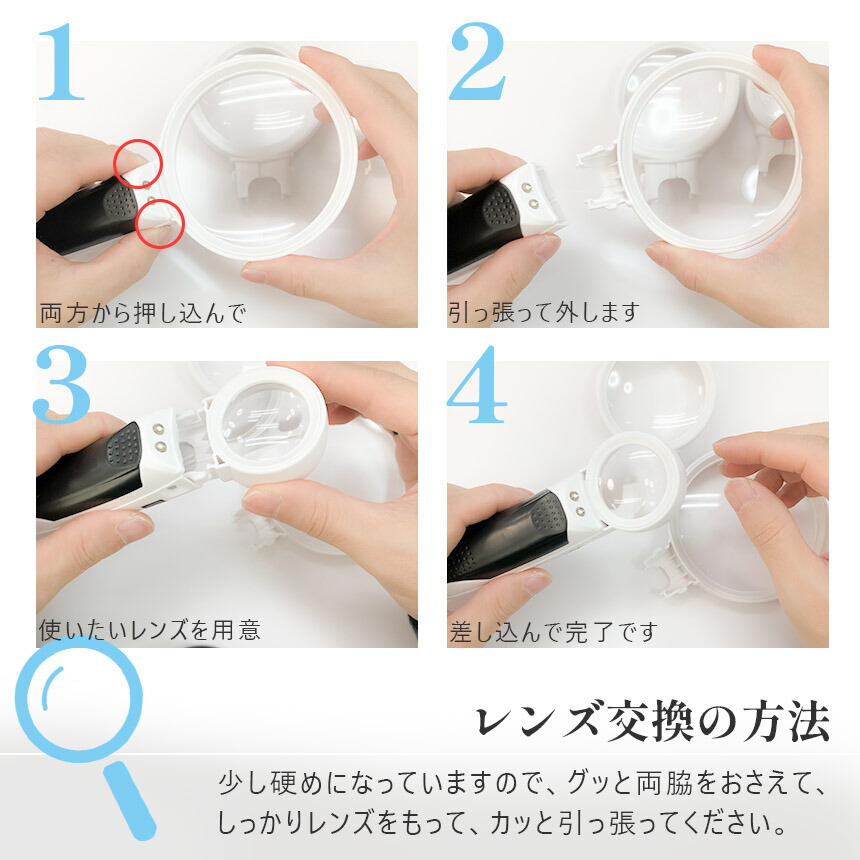 1

両方から押し込んで

2

引っ張って外します

3

使いたいレンズを用意

4

差し込んで完了です

レンズ交換の方法

少し硬めになっていますので、グッと両脇をおさえて、しっかりレンズをもって、カッと引っ張ってください。