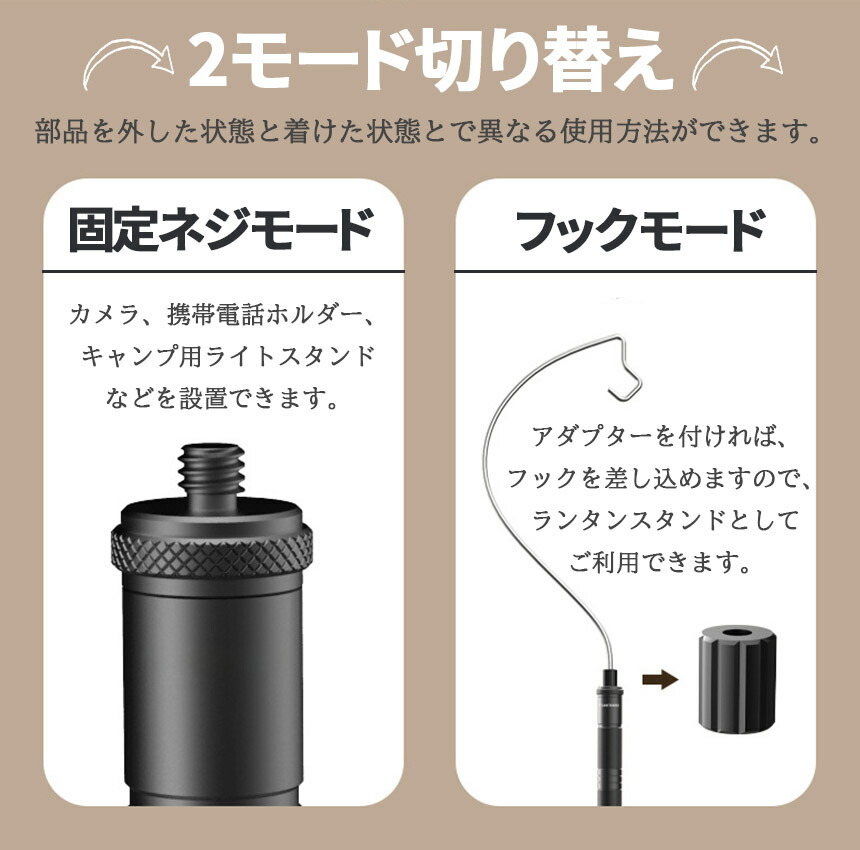 2モード切り替え

部品を外した状態と着けた状態とで異なる使用方法ができます。

固定ネジモード

カメラ、携帯電話ホルダー、キャンプ用ライトスタンドなどを設置できます。

フックモード

アダプターを付ければ、フックを差し込めますので、ランタンスタンドとしてご利用できます。