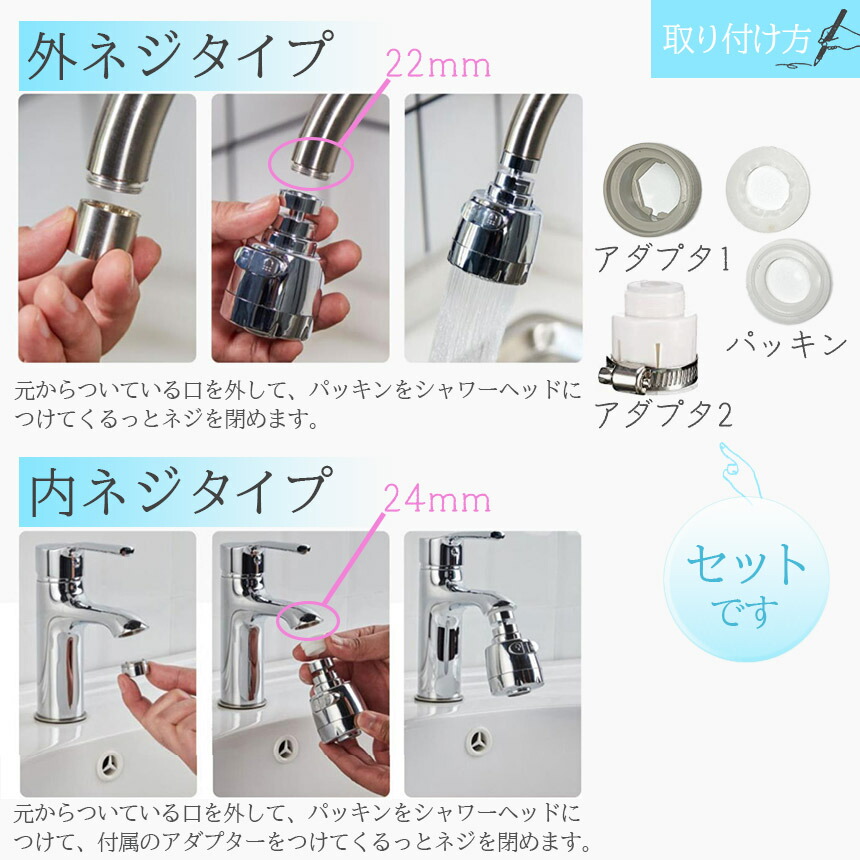 外ネジタイプ

取り付け方

22mm

アダプタ1

パッキン

アダプタ2

元からついている口を外して、パッキンをシャワーヘッドにつけてくるっとネジを閉めます。

内ネジタイプ

24mm

セットです

元からついている口を外して、パッキンをシャワーヘッドにつけて、付属のアダプターをつけてくるっとネジを閉めます。